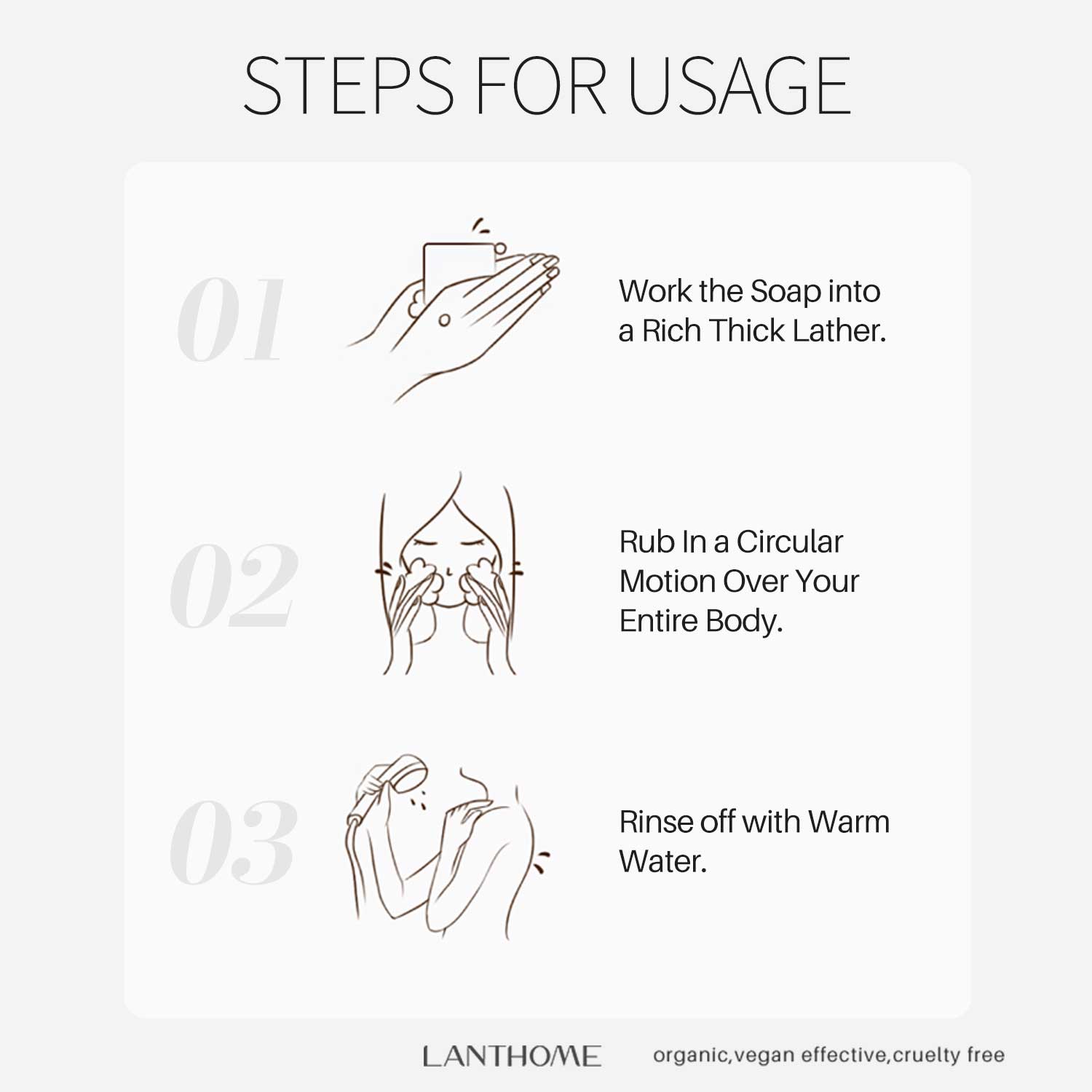 STEPS FOR USAGE

01

Work the Soap into a Rich Thick Lather.

02

Rub In a Circular Motion Over Your Entire Body.

03

Rinse off with Warm Water.

LANTHOME

organic,vegan effective,cruelty free