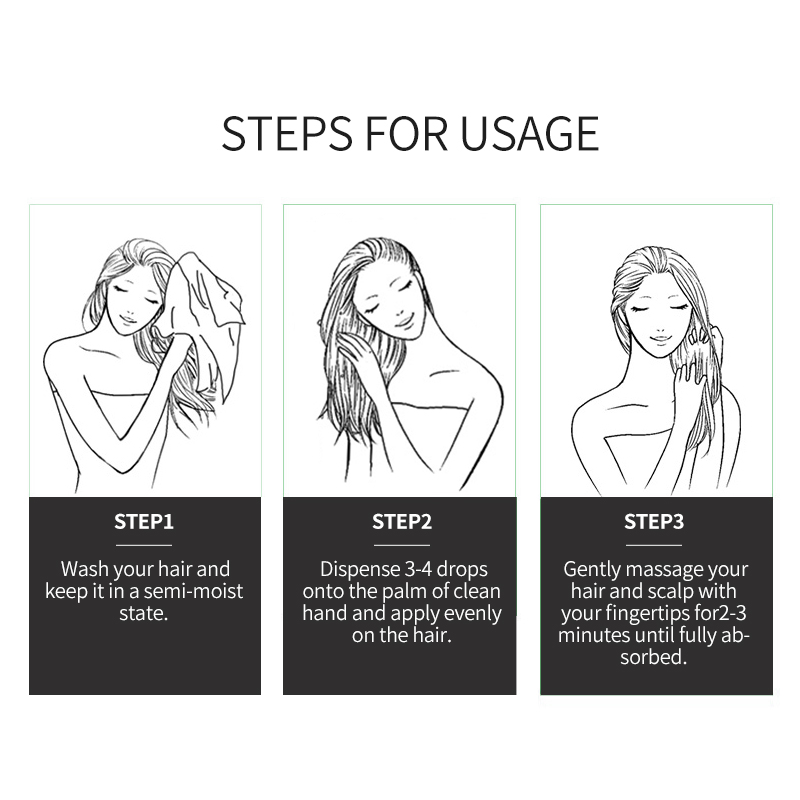 STEPS FOR USAGE

STEP1

Wash your hair and keep it in a semi-moist state.

STEP2

Dispense 3-4 drops onto the palm of clean hand and apply evenly on the hair.

STEP3

Gently massage your hair and scalp with your fingertips for2-3 minutes until fully absorbed.