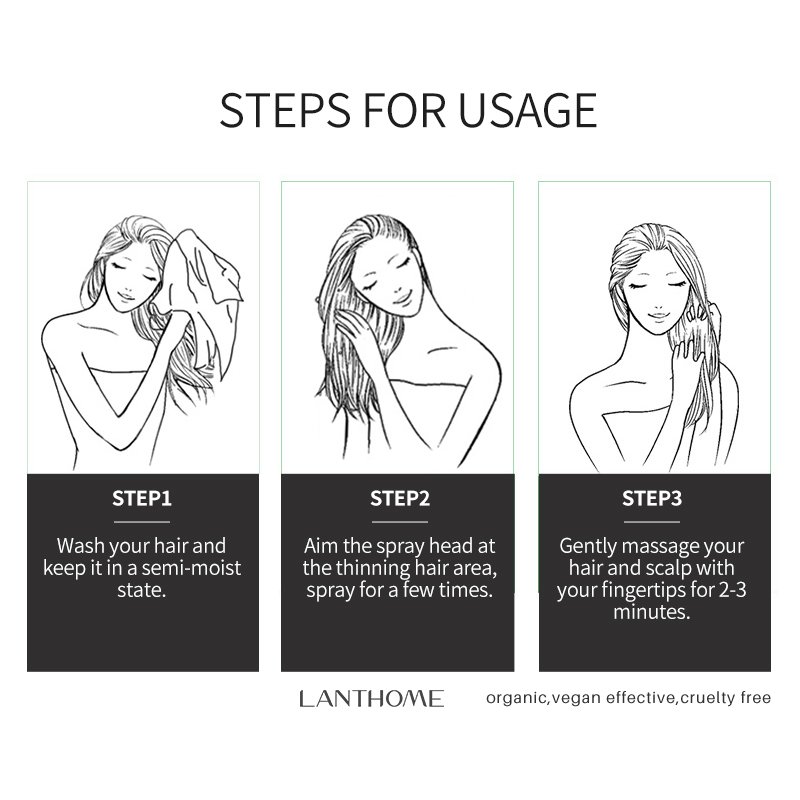 STEPS FOR USAGE

STEP1

Wash your hair and keep it in a semi-moist state.

STEP2

Aim the spray head at the thinning hair area, spray for a few times.

STEP3

Gently massage your hair and scalp with your fingertips for 2-3 minutes.

LANTHOME

organic,vegan effective,cruelty free