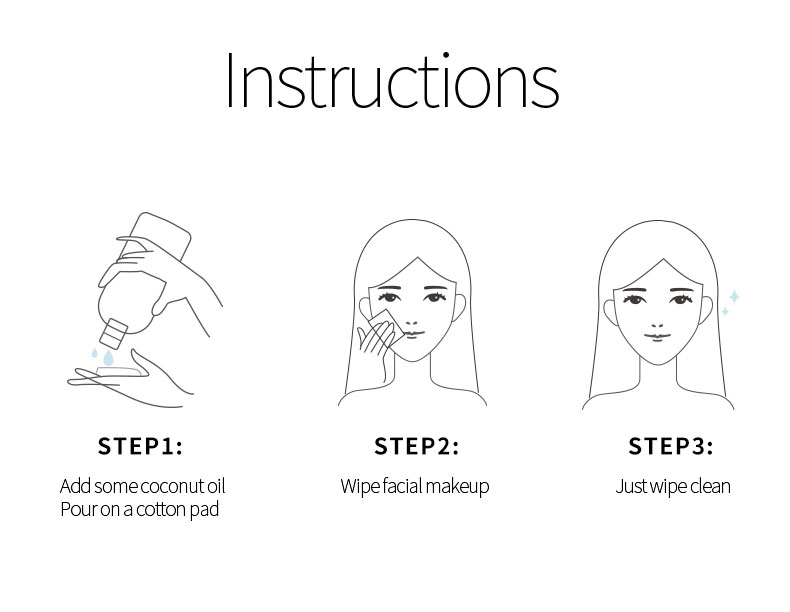 Instructions

STEP1:

Add some coconut oil
Pour on a cotton pad

STEP2:

Wipe facial makeup

STEP3:

Just wipe clean