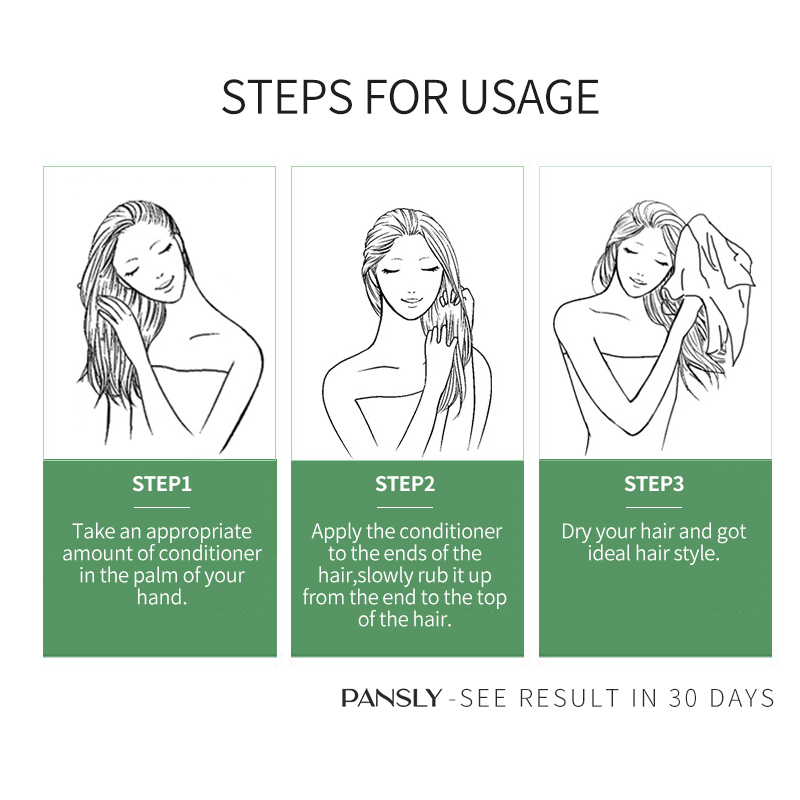 STEPS FOR USAGE

STEP1

Take an appropriate amount of conditioner in the palm of your hand.

STEP2

Apply the conditioner to the ends of the hair,slowly rub it up from the end to the top of the hair.

STEP3

Dry your hair and got ideal hair style.

PANSLY -SEE RESULT IN 30 DAYS