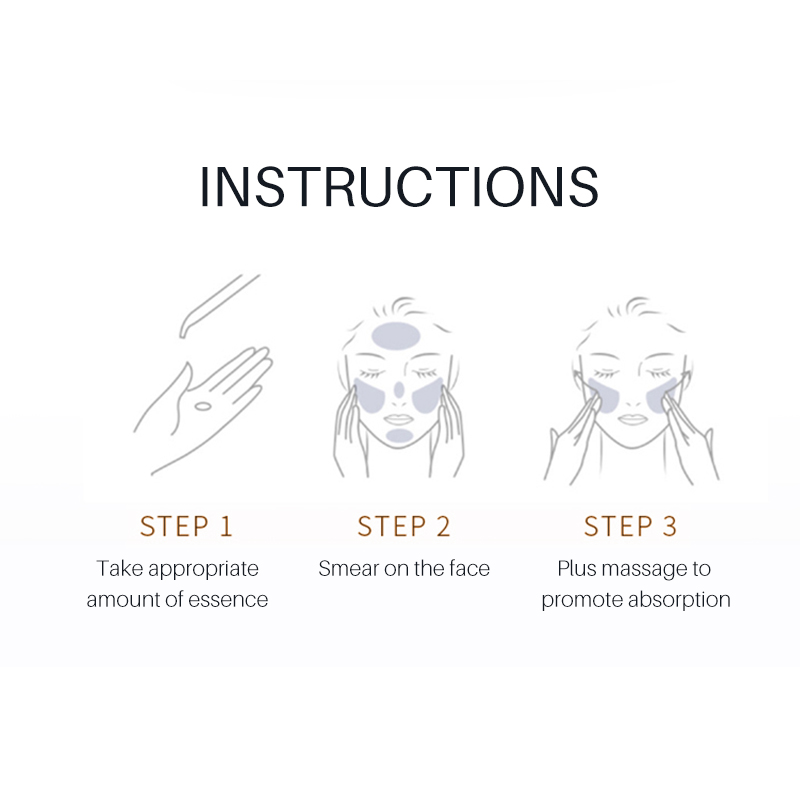 INSTRUCTIONS

STEP 1
Take appropriate amount of essence

STEP 2
Smear on the face

STEP 3
Plus massage to promote absorption