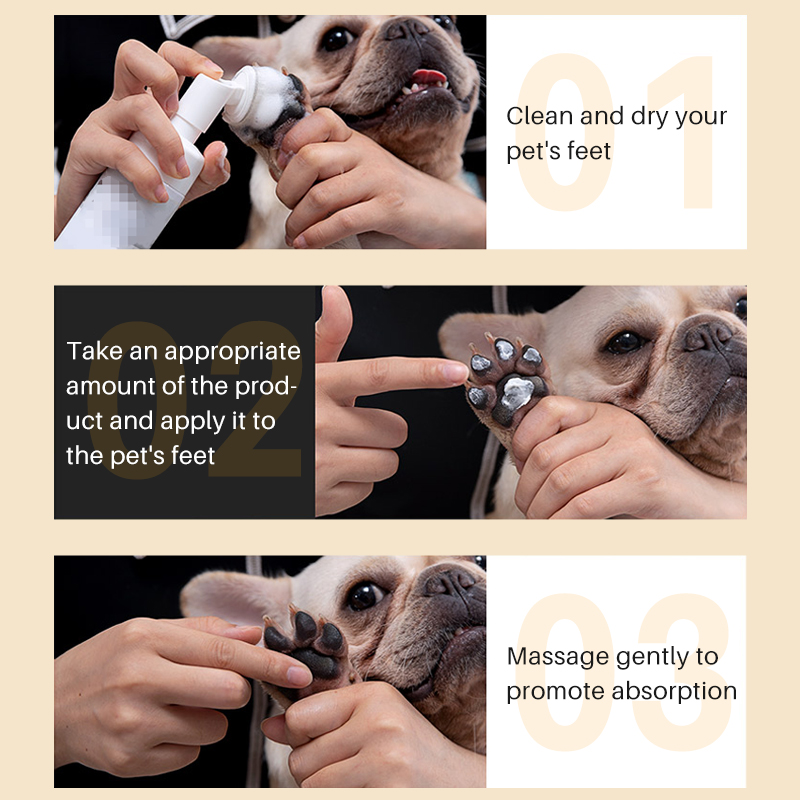 01
Clean and dry your pet's feet

02
Take an appropriate amount of the product and apply it to the pet's feet

03
Massage gently to promote absorption