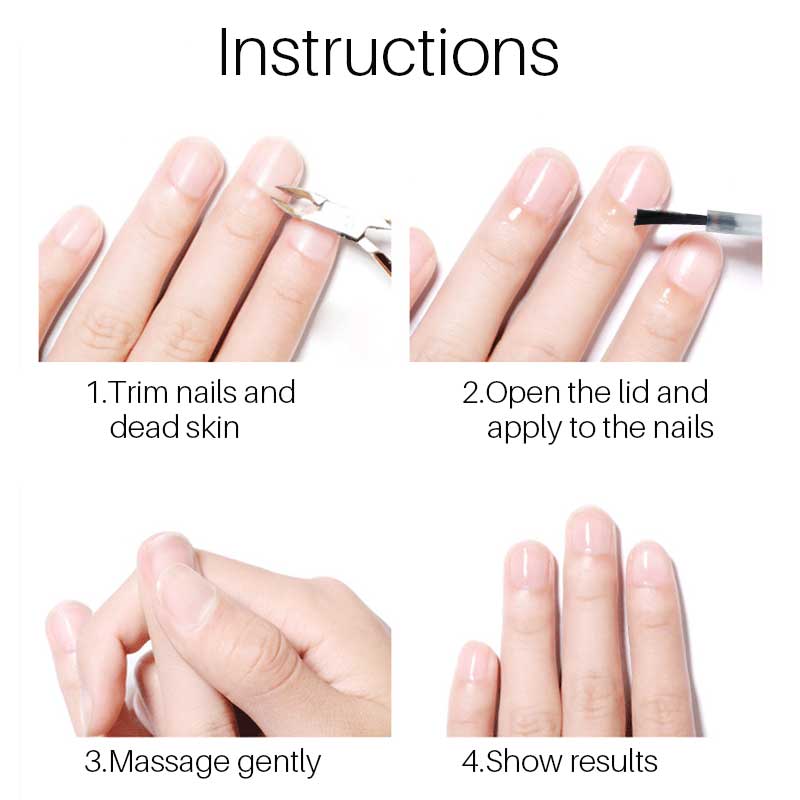 Instructions

1.Trim nails and dead skin

2.Open the lid and apply to the nails

3.Massage gently

4.Show results