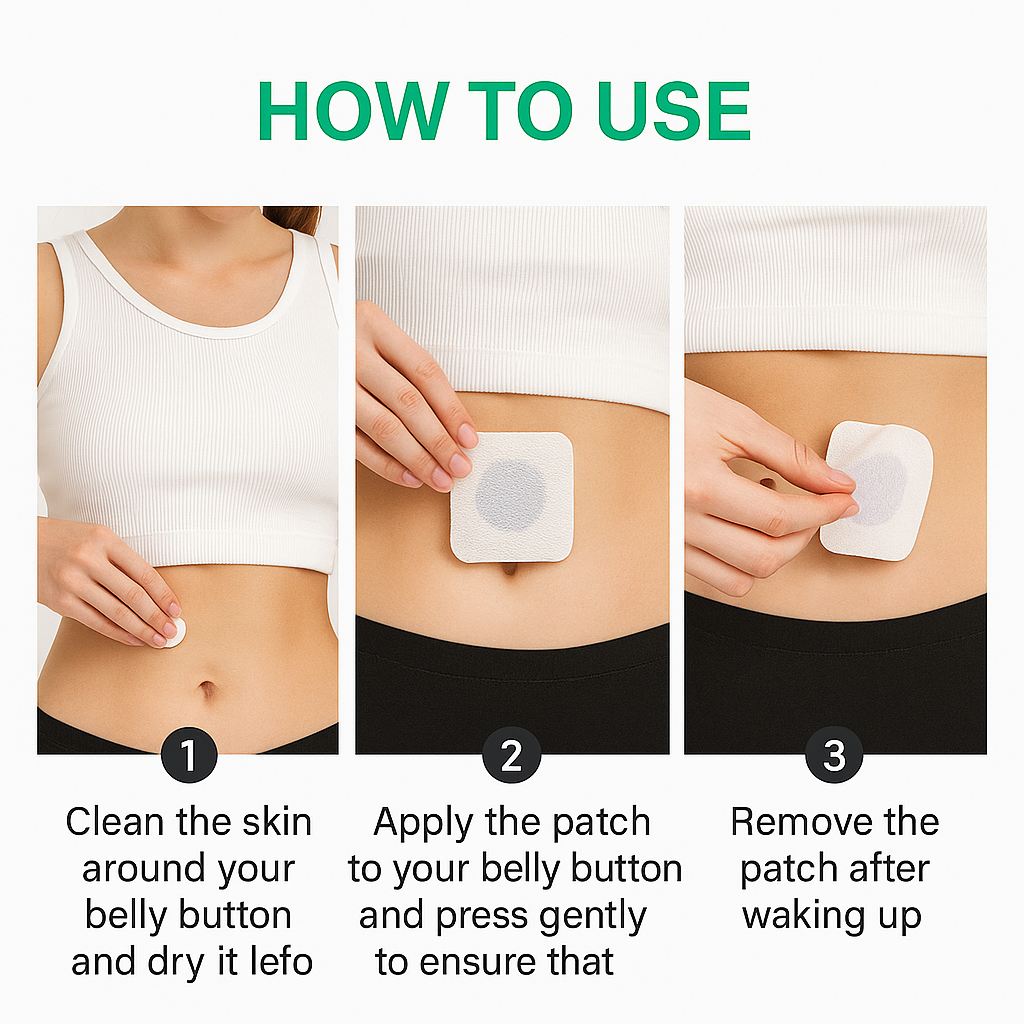 HOW TO USE

1
Clean the skin around your belly button and dry it lefo

2
Apply the patch to your belly button and press gently to ensure that

3
Remove the patch after waking up