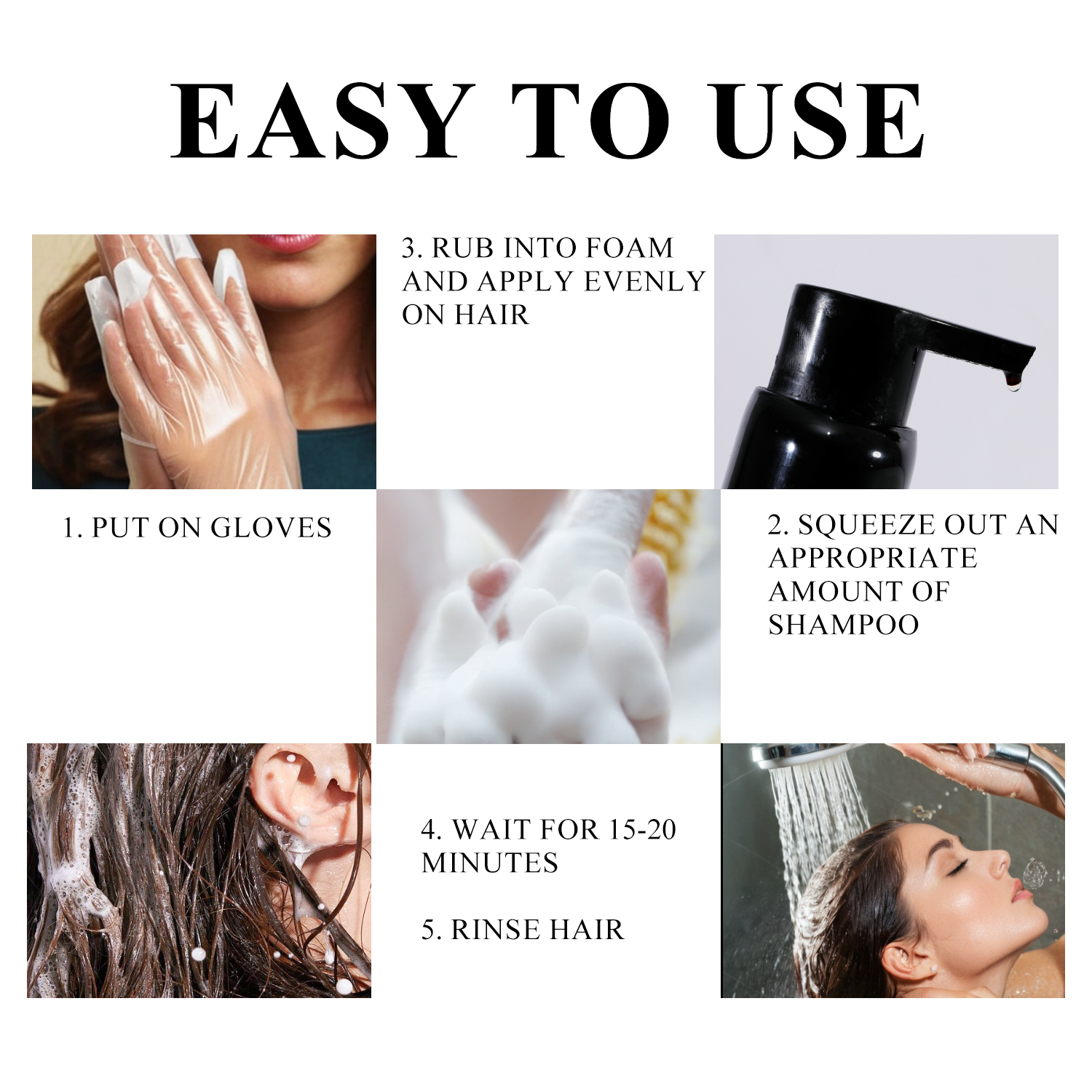 EASY TO USE

3. RUB INTO FOAM AND APPLY EVENLY ON HAIR

1. PUT ON GLOVES

2. SQUEEZE OUT AN APPROPRIATE AMOUNT OF SHAMPOO

4. WAIT FOR 15-20 MINUTES

5. RINSE HAIR