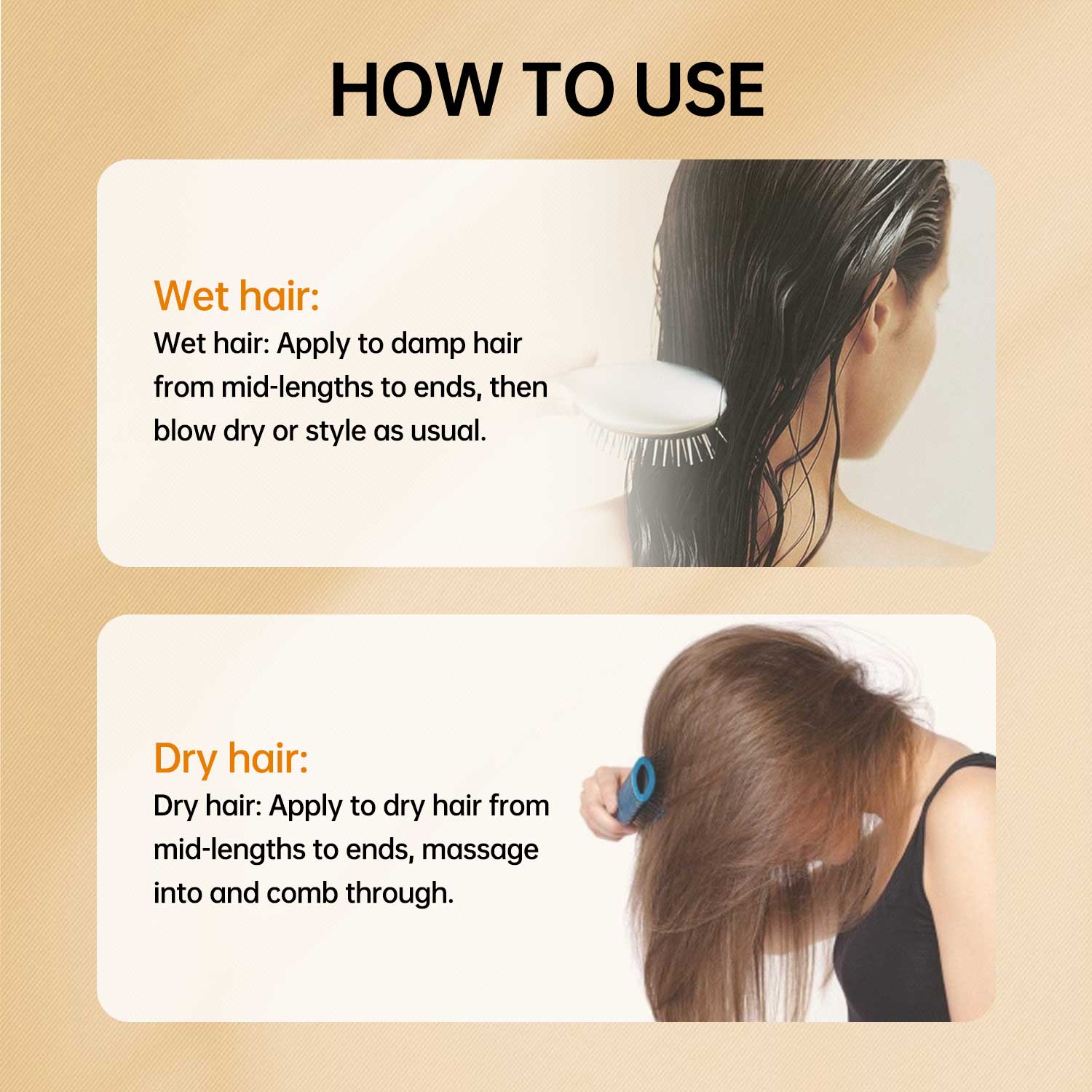 HOW TO USE

Wet hair:
Wet hair: Apply to damp hair from mid-lengths to ends, then blow dry or style as usual.

Dry hair:
Dry hair: Apply to dry hair from mid-lengths to ends, massage into and comb through.