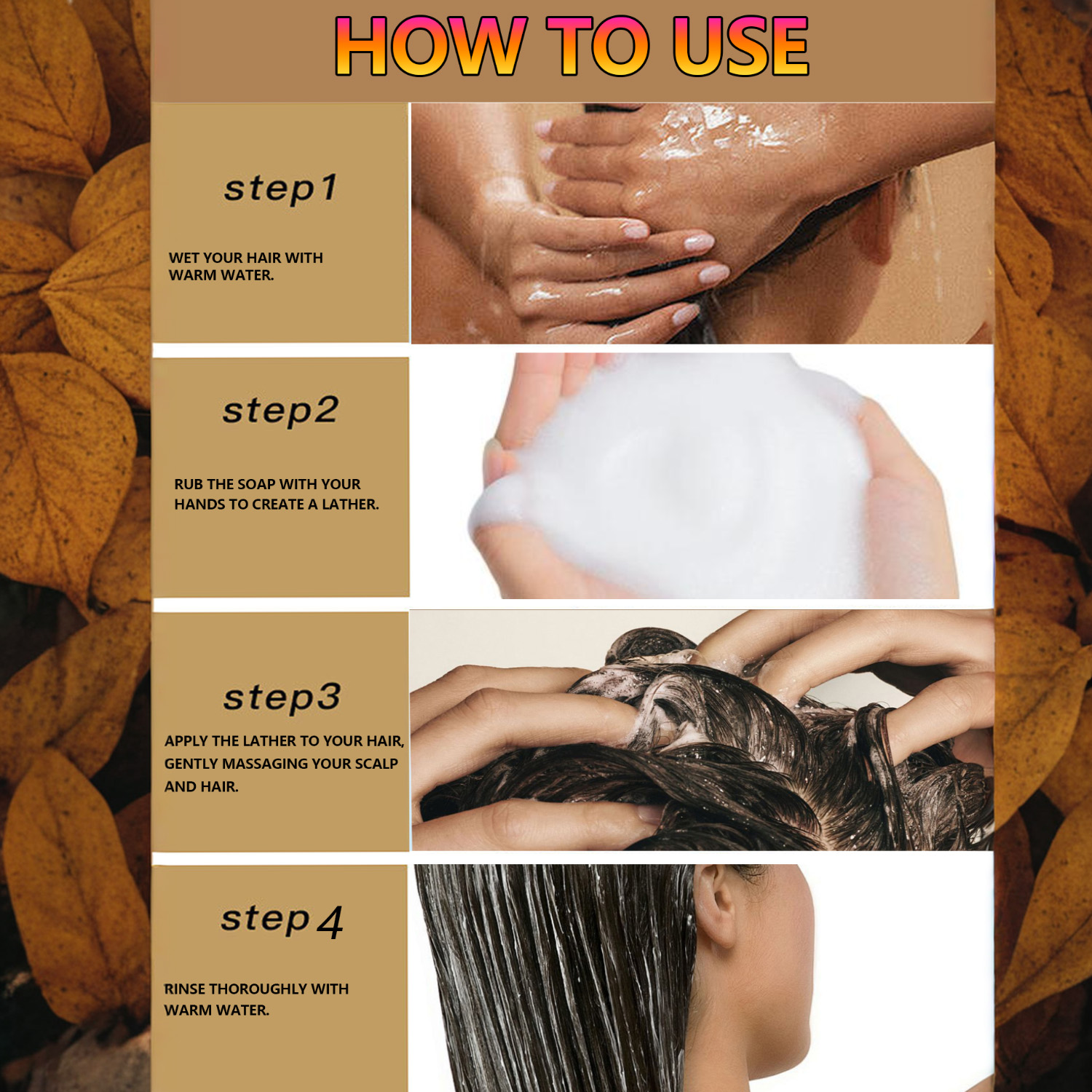 HOW TO USE

step1

WET YOUR HAIR WITH WARM WATER.

step2

RUB THE SOAP WITH YOUR HANDS TO CREATE A LATHER.

step3

APPLY THE LATHER TO YOUR HAIR, GENTLY MASSAGING YOUR SCALP AND HAIR.

step4

RINSE THOROUGHLY WITH WARM WATER.