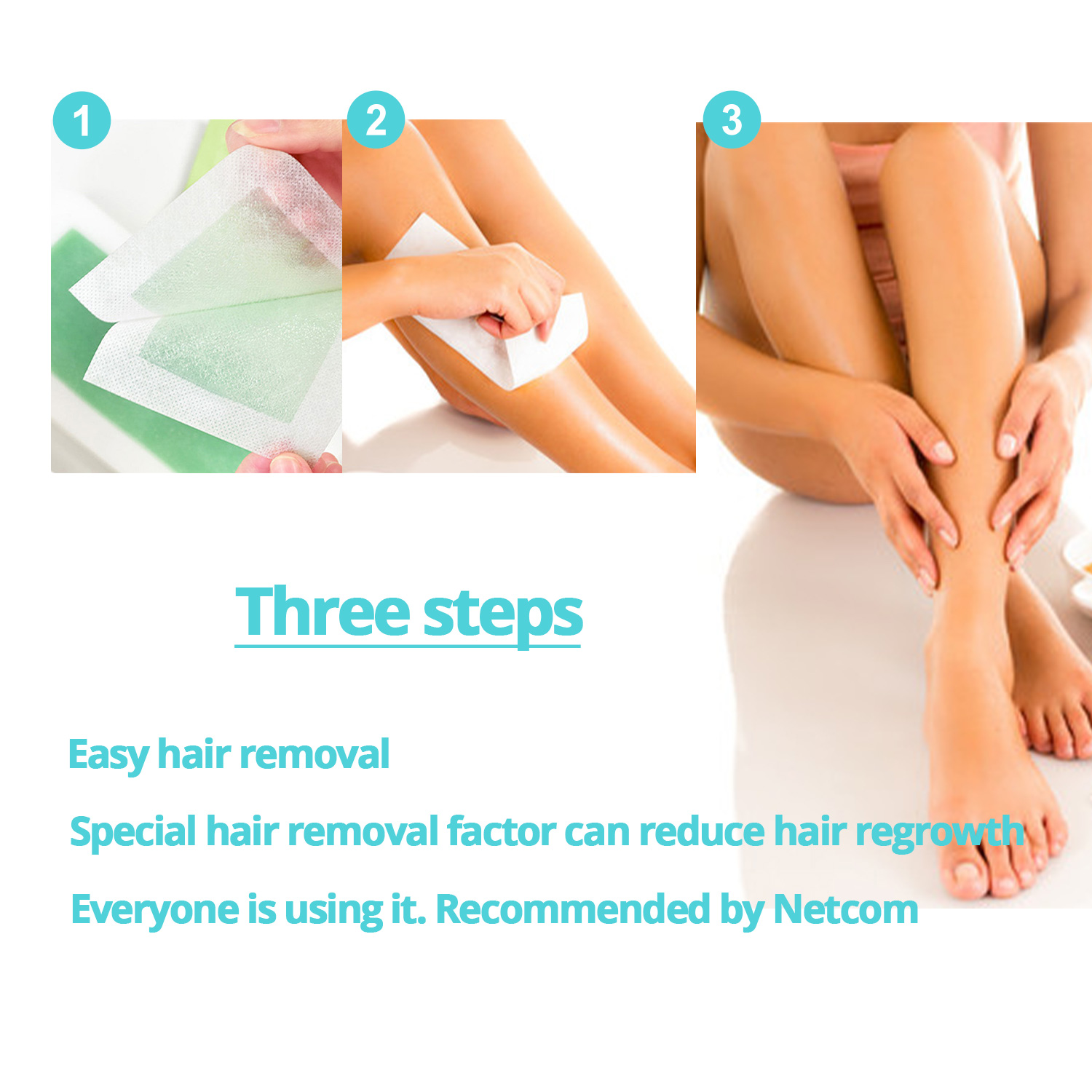 1

2

3

Three steps

Easy hair removal

Special hair removal factor can reduce hair regrowth

Everyone is using it. Recommended by Netcom