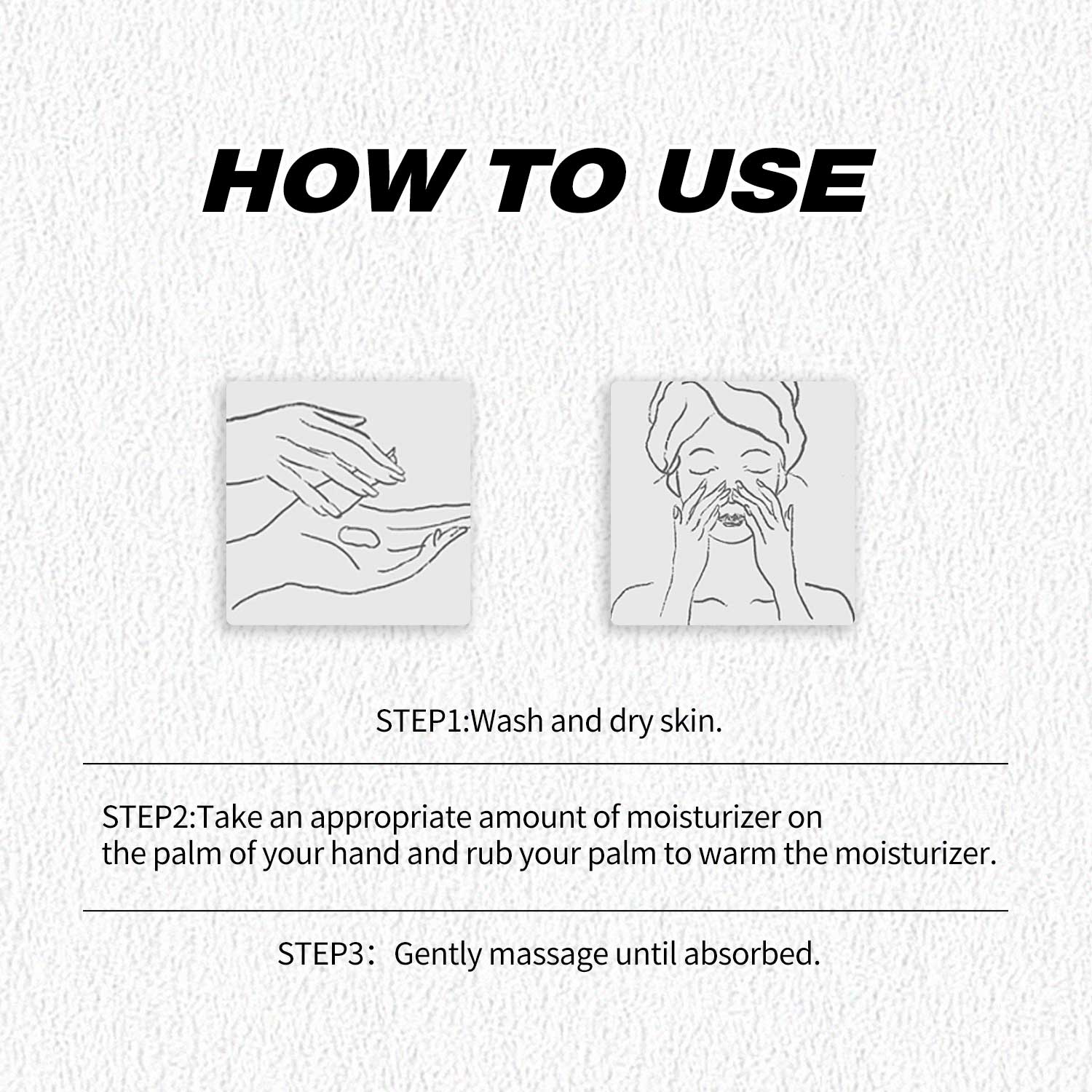 HOW TO USE

STEP1:Wash and dry skin.

STEP2:Take an appropriate amount of moisturizer on the palm of your hand and rub your palm to warm the moisturizer.

STEP3：Gently massage until absorbed.