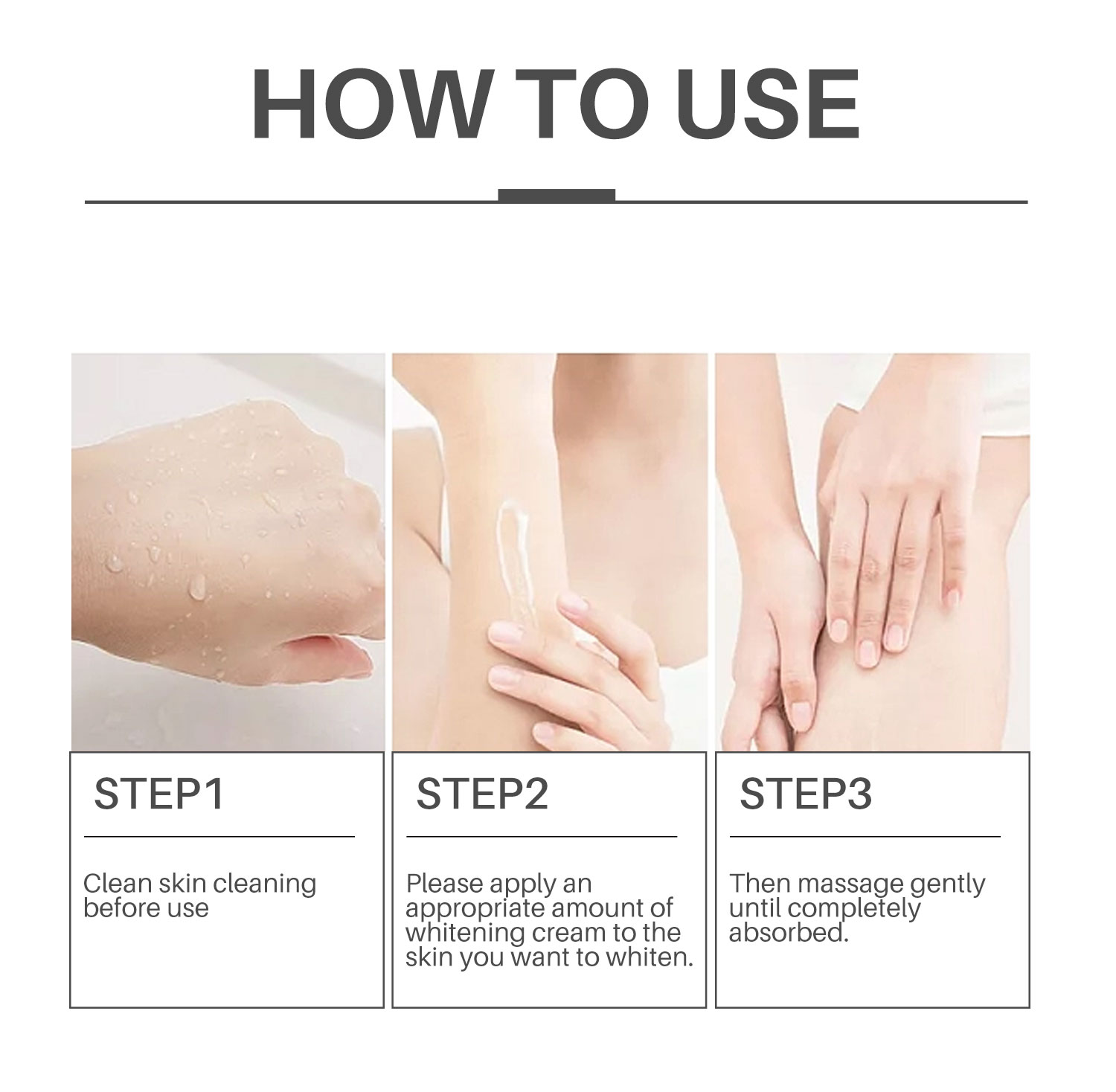 HOW TO USE

STEP1

Clean skin cleaning before use

STEP2

Please apply an appropriate amount of whitening cream to the skin you want to whiten.

STEP3

Then massage gently until completely absorbed.