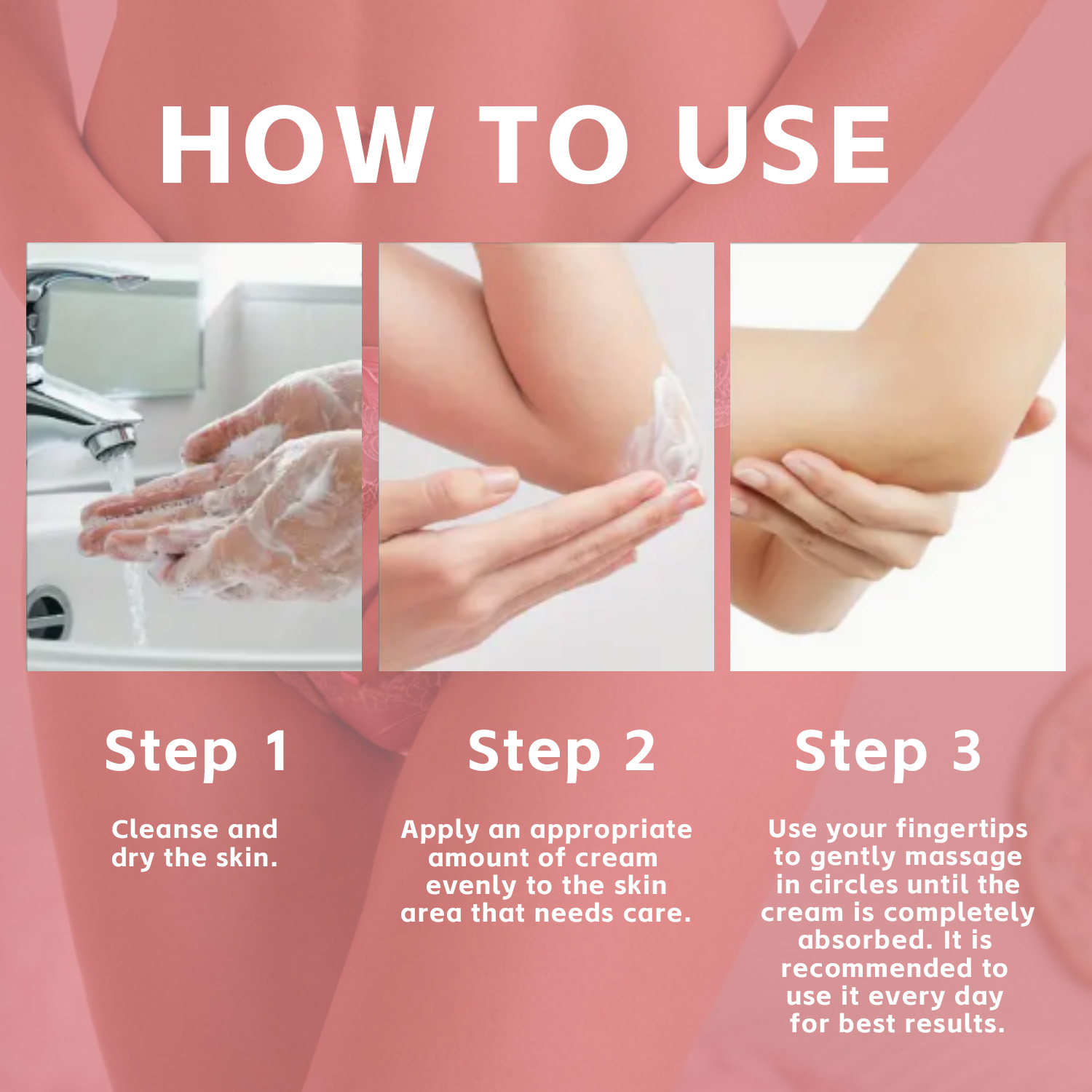 HOW TO USE

Step 1

Cleanse and dry the skin.

Step 2

Apply an appropriate amount of cream evenly to the skin area that needs care.

Step 3

Use your fingertips to gently massage in circles until the cream is completely absorbed. It is recommended to use it every day for best results.