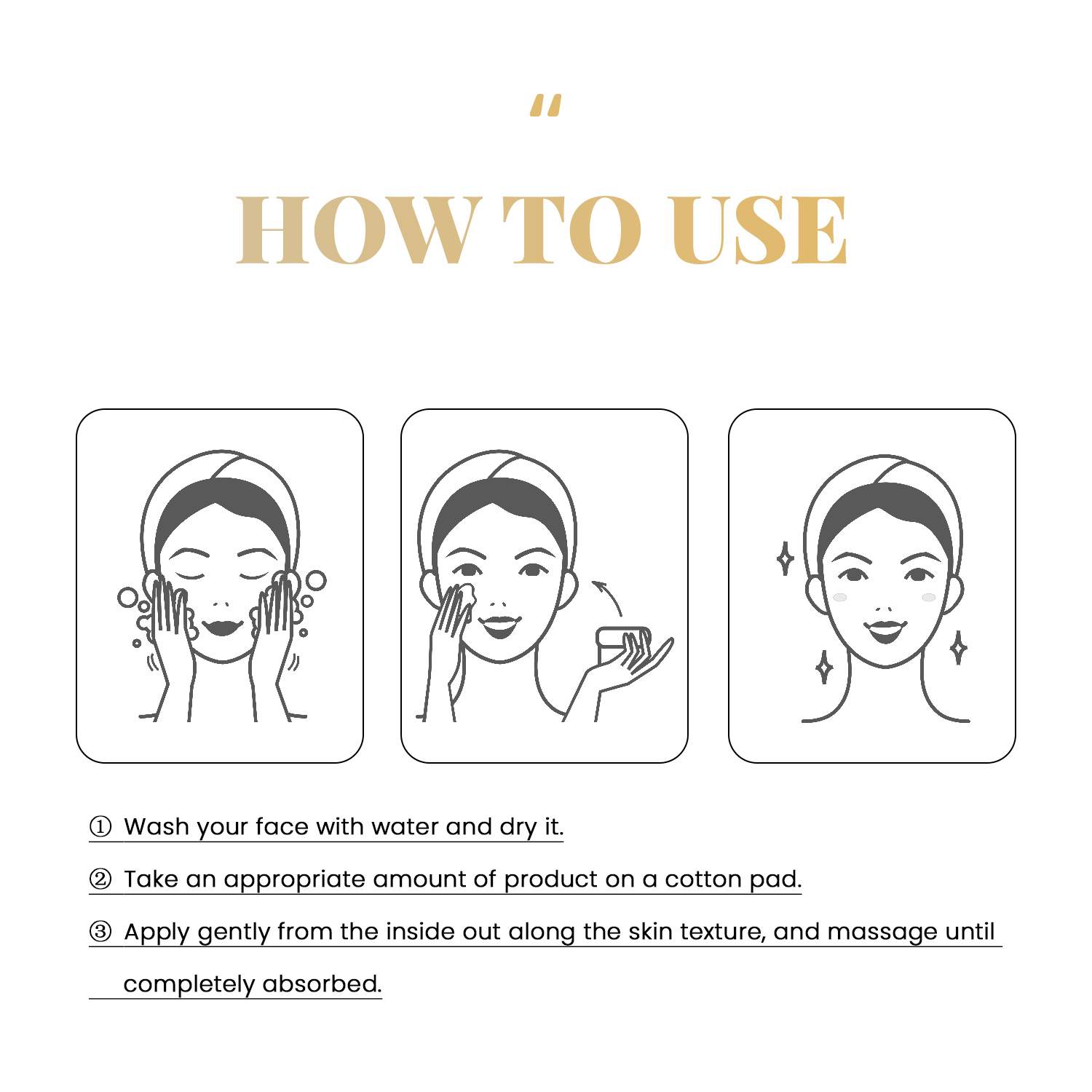 "

HOW TO USE

① Wash your face with water and dry it.

② Take an appropriate amount of product on a cotton pad.

③ Apply gently from the inside out along the skin texture, and massage until completely absorbed.