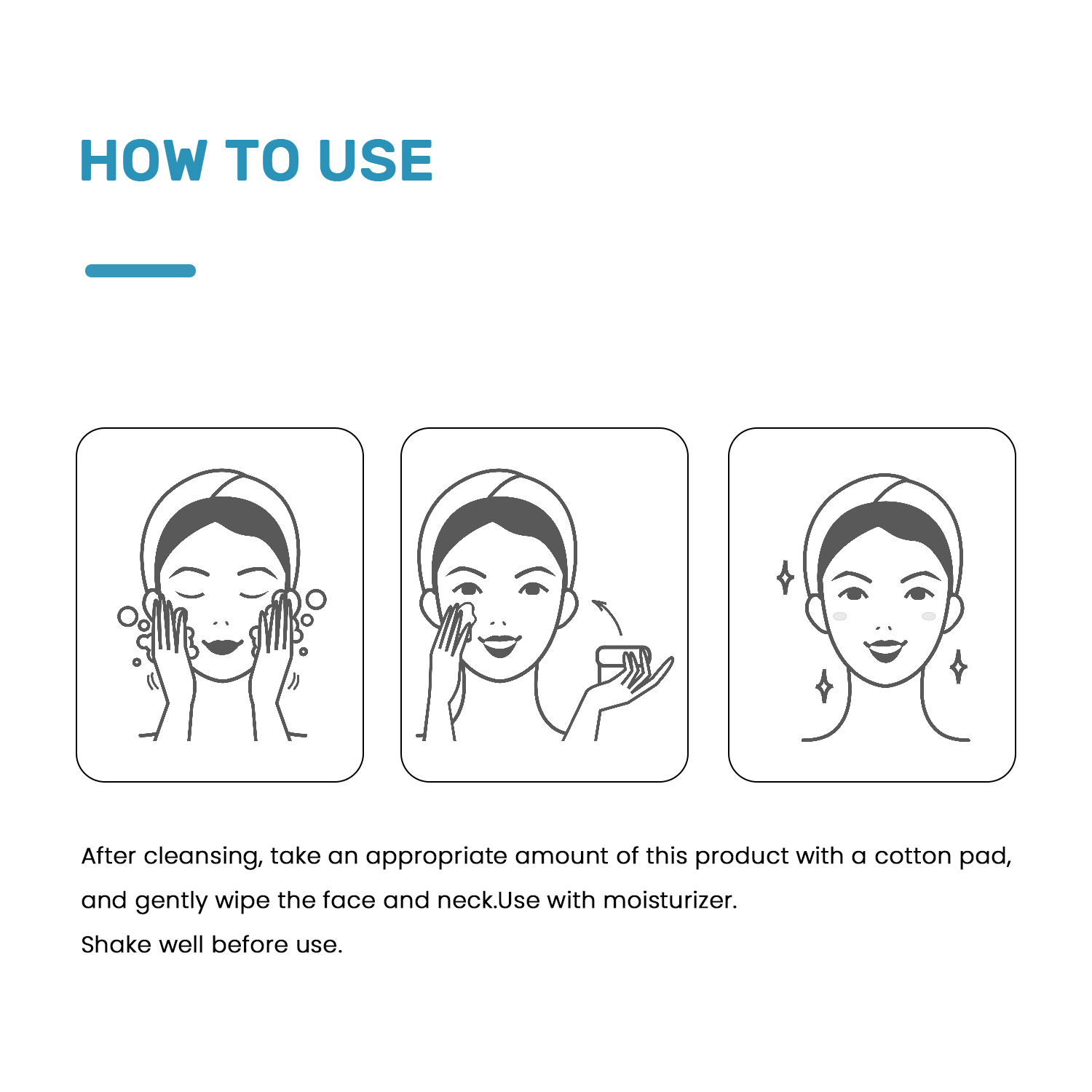 HOW TO USE

After cleansing, take an appropriate amount of this product with a cotton pad, and gently wipe the face and neck.Use with moisturizer.
Shake well before use.