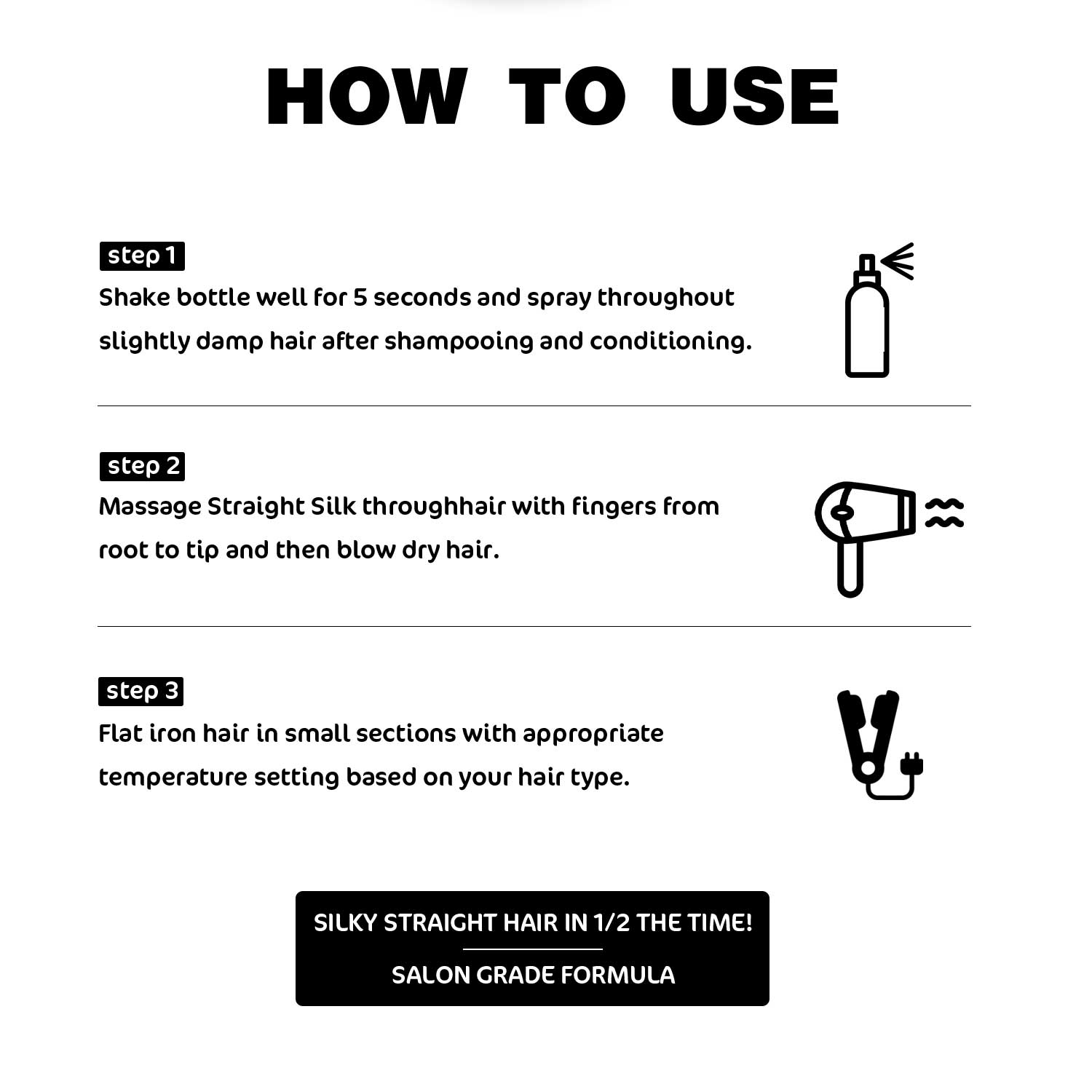 HOW TO USE

step 1

Shake bottle well for 5 seconds and spray throughout slightly damp hair after shampooing and conditioning.

step 2

Massage Straight Silk throughhair with fingers from root to tip and then blow dry hair.

step 3

Flat iron hair in small sections with appropriate temperature setting based on your hair type.

SILKY STRAIGHT HAIR IN 1/2 THE TIME!

SALON GRADE FORMULA