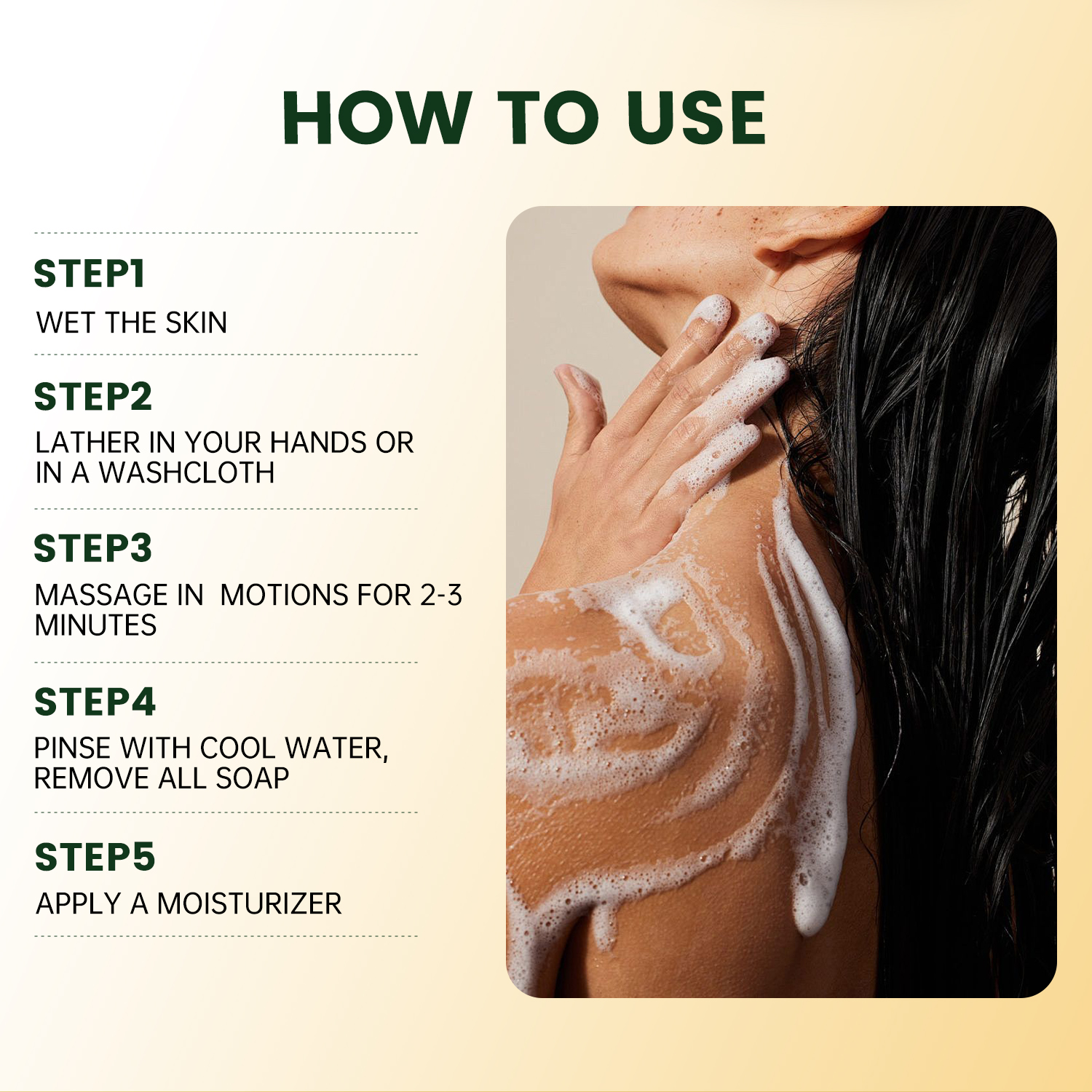 HOW TO USE

STEP1
WET THE SKIN

STEP2
LATHER IN YOUR HANDS OR IN A WASHCLOTH

STEP3
MASSAGE IN  MOTIONS FOR 2-3 MINUTES

STEP4
PINSE WITH COOL WATER, REMOVE ALL SOAP

STEP5
APPLY A MOISTURIZER