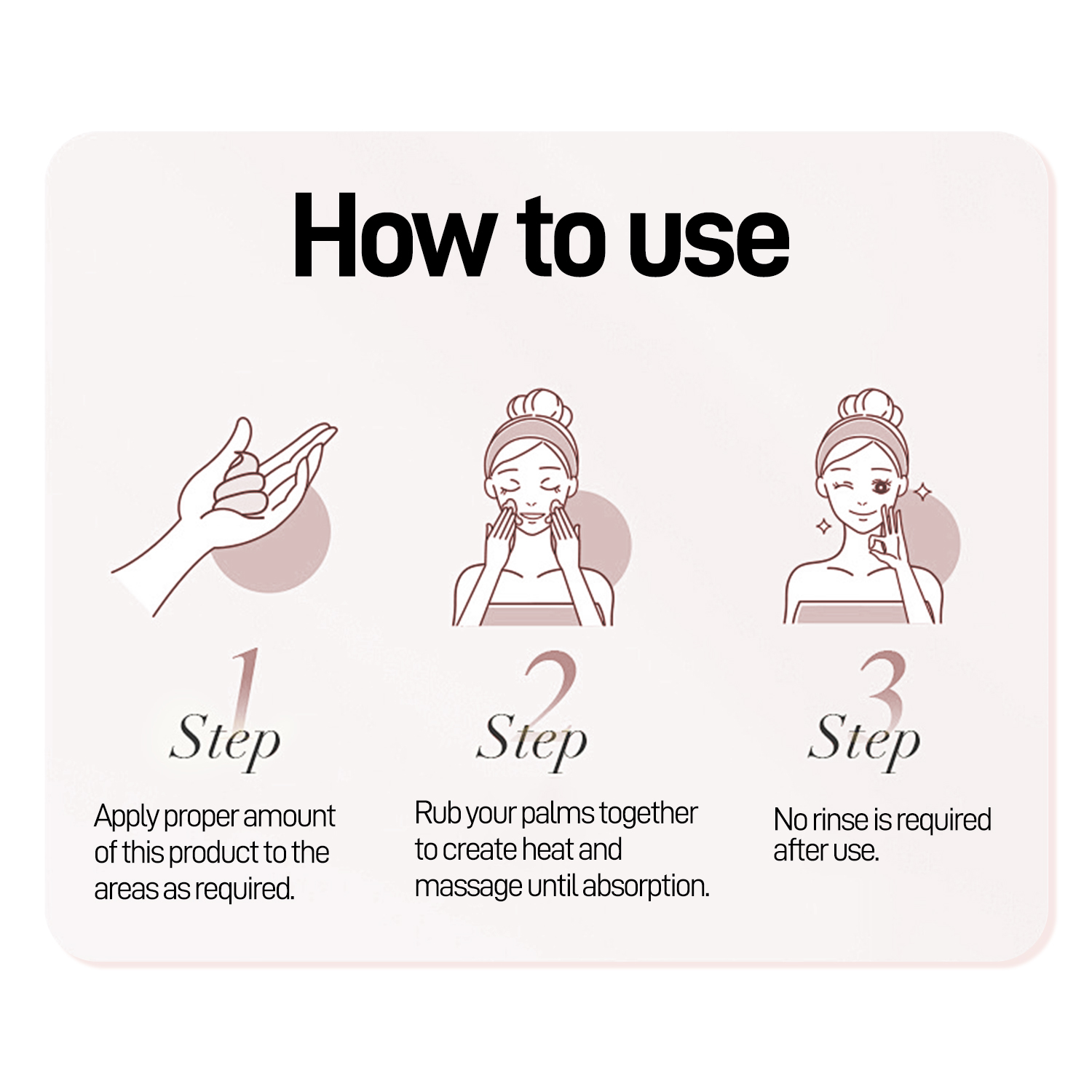 How to use

1 Step

Apply proper amount of this product to the areas as required.

2 Step

Rub your palms together to create heat and massage until absorption.

3 Step

No rinse is required after use.