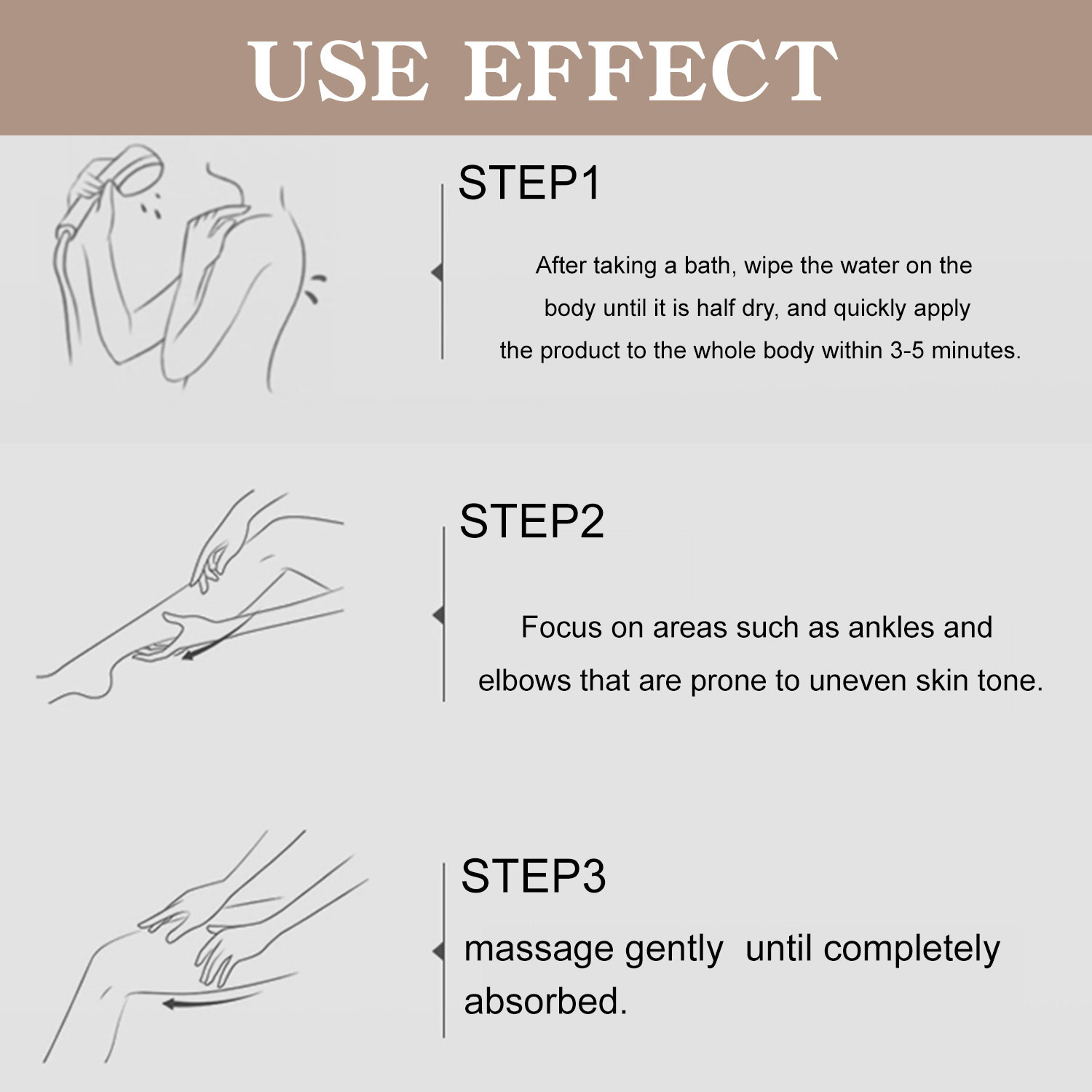 USE EFFECT

STEP1

After taking a bath, wipe the water on the body until it is half dry, and quickly apply the product to the whole body within 3-5 minutes.

STEP2

Focus on areas such as ankles and elbows that are prone to uneven skin tone.

STEP3

massage gently  until completely absorbed.