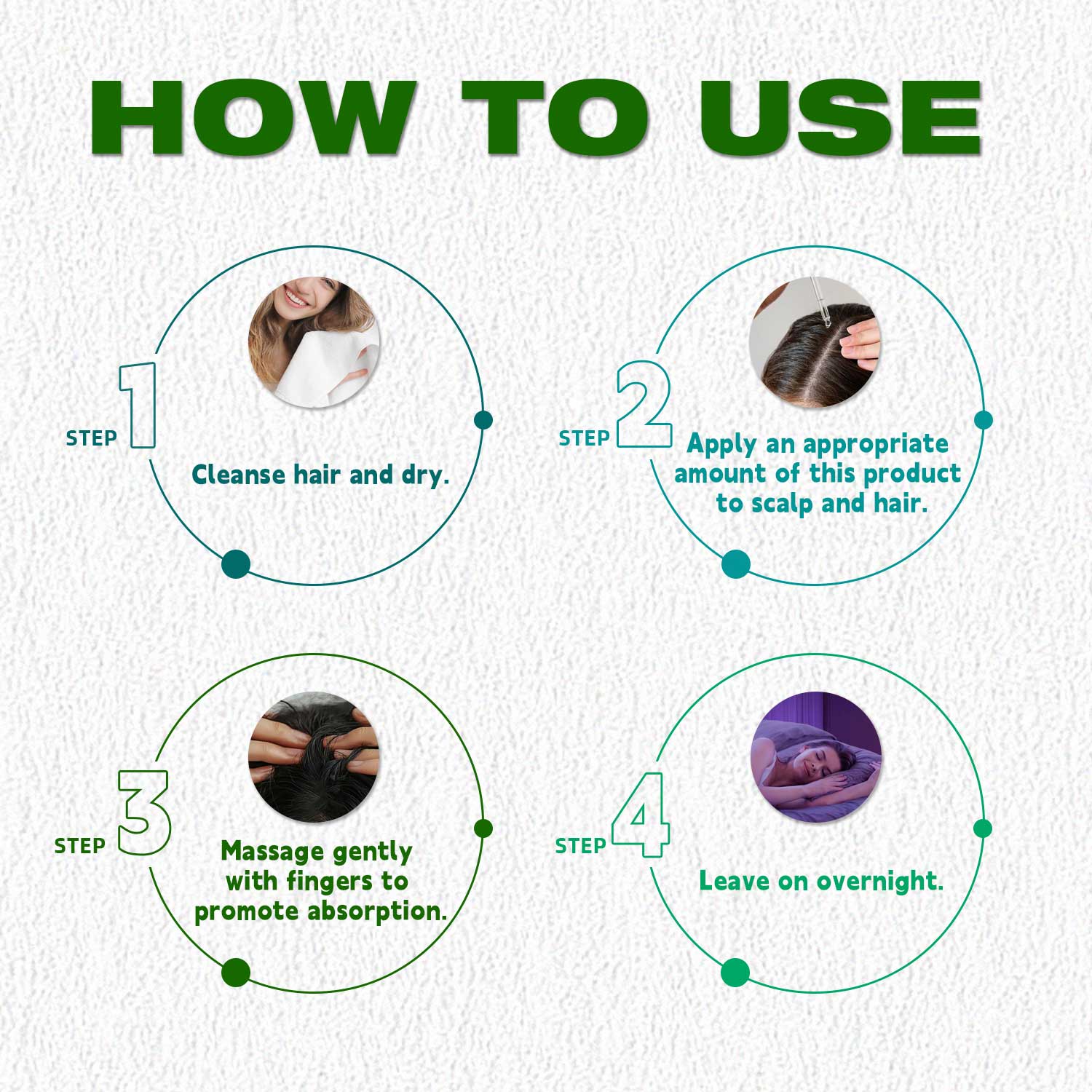 HOW TO USE

STEP 1
Cleanse hair and dry.

STEP 2
Apply an appropriate amount of this product to scalp and hair.

STEP 3
Massage gently with fingers to promote absorption.

STEP 4
Leave on overnight.