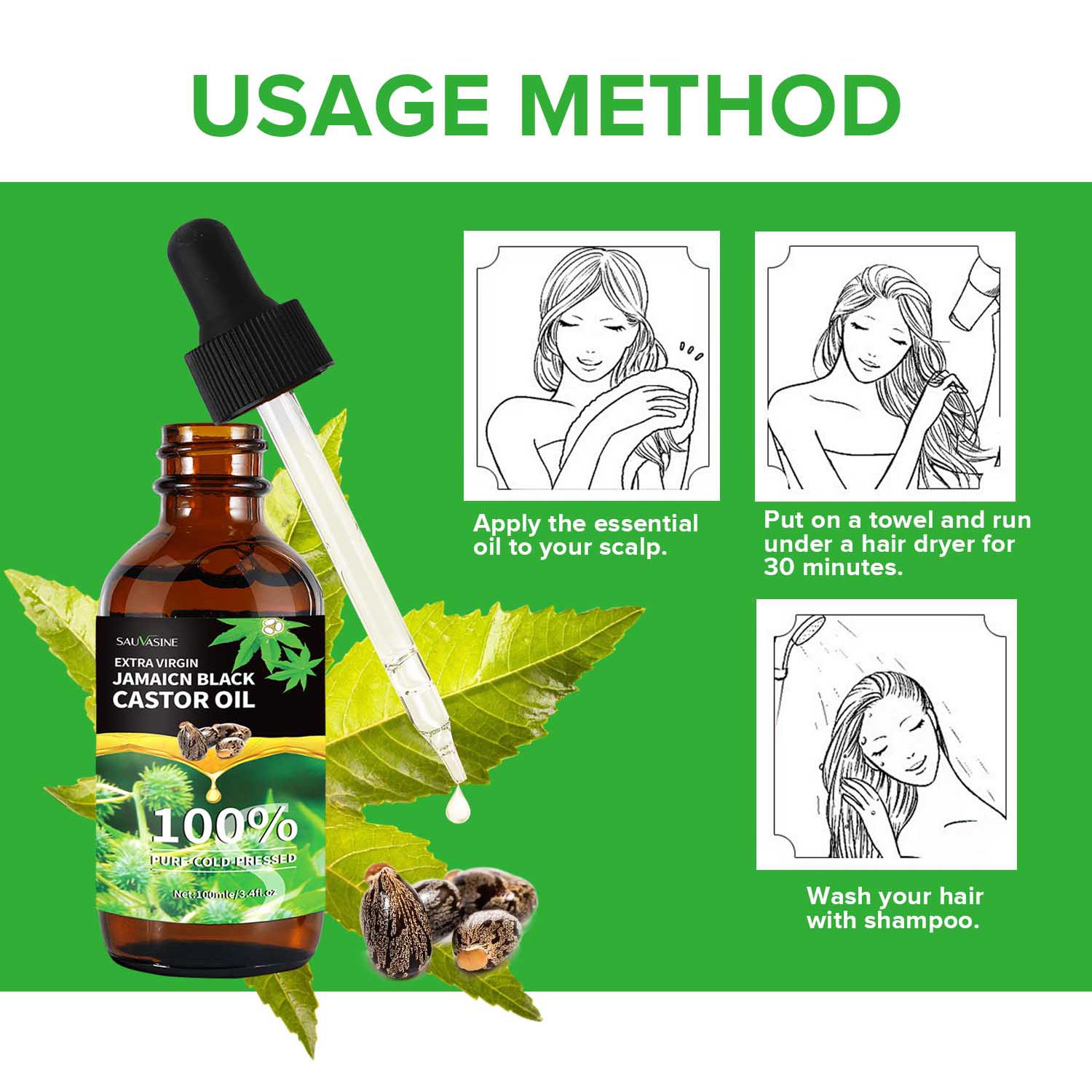 USAGE METHOD

SAUVASINE
EXTRA VIRGIN
JAMAICN BLACK
CASTOR OIL
100%
PURE COLD PRESSED
Net:100mle/3.4fl.oz

Apply the essential oil to your scalp.

Put on a towel and run under a hair dryer for 30 minutes.

Wash your hair with shampoo.