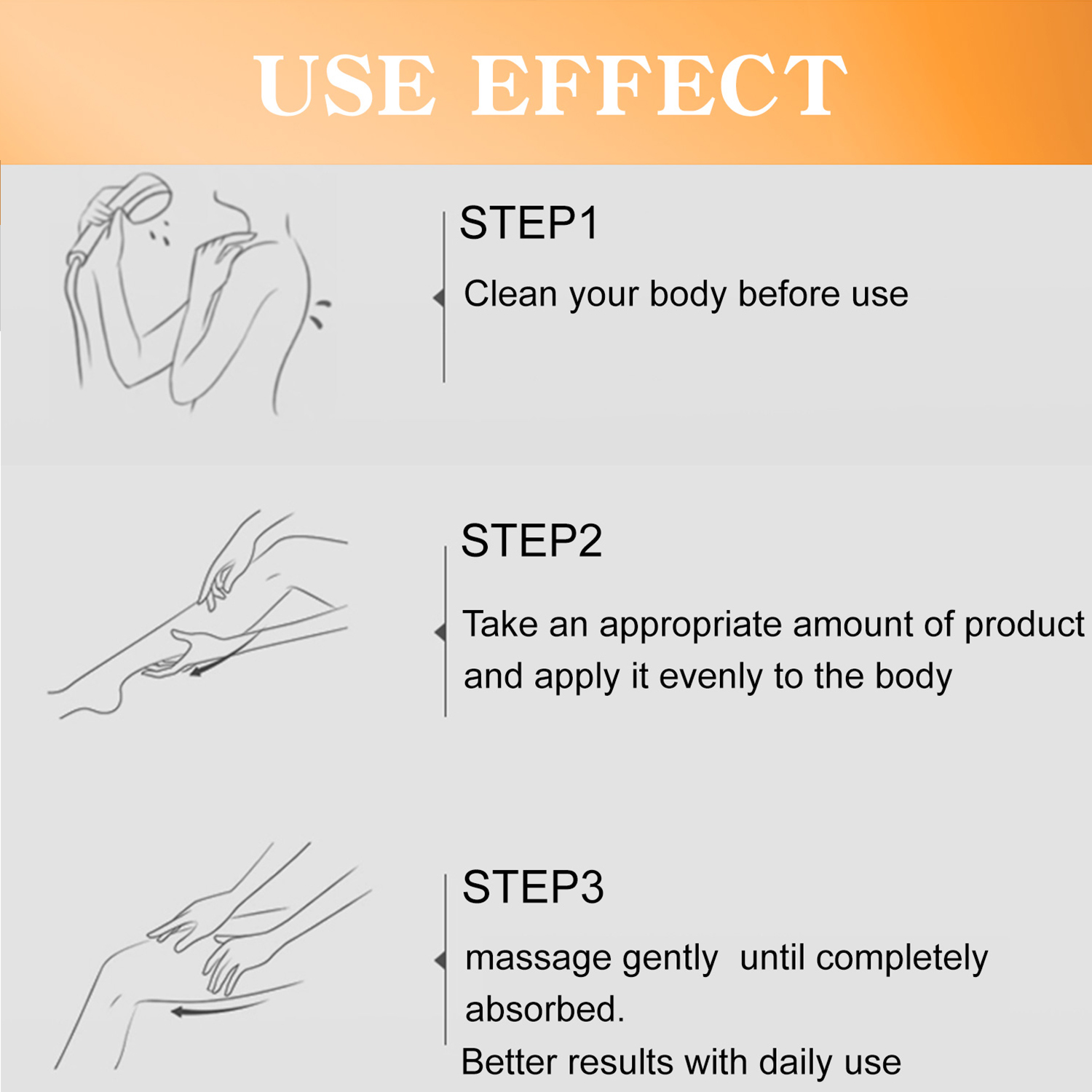 USE EFFECT

STEP1

Clean your body before use

STEP2

Take an appropriate amount of product and apply it evenly to the body

STEP3

massage gently  until completely absorbed.

Better results with daily use