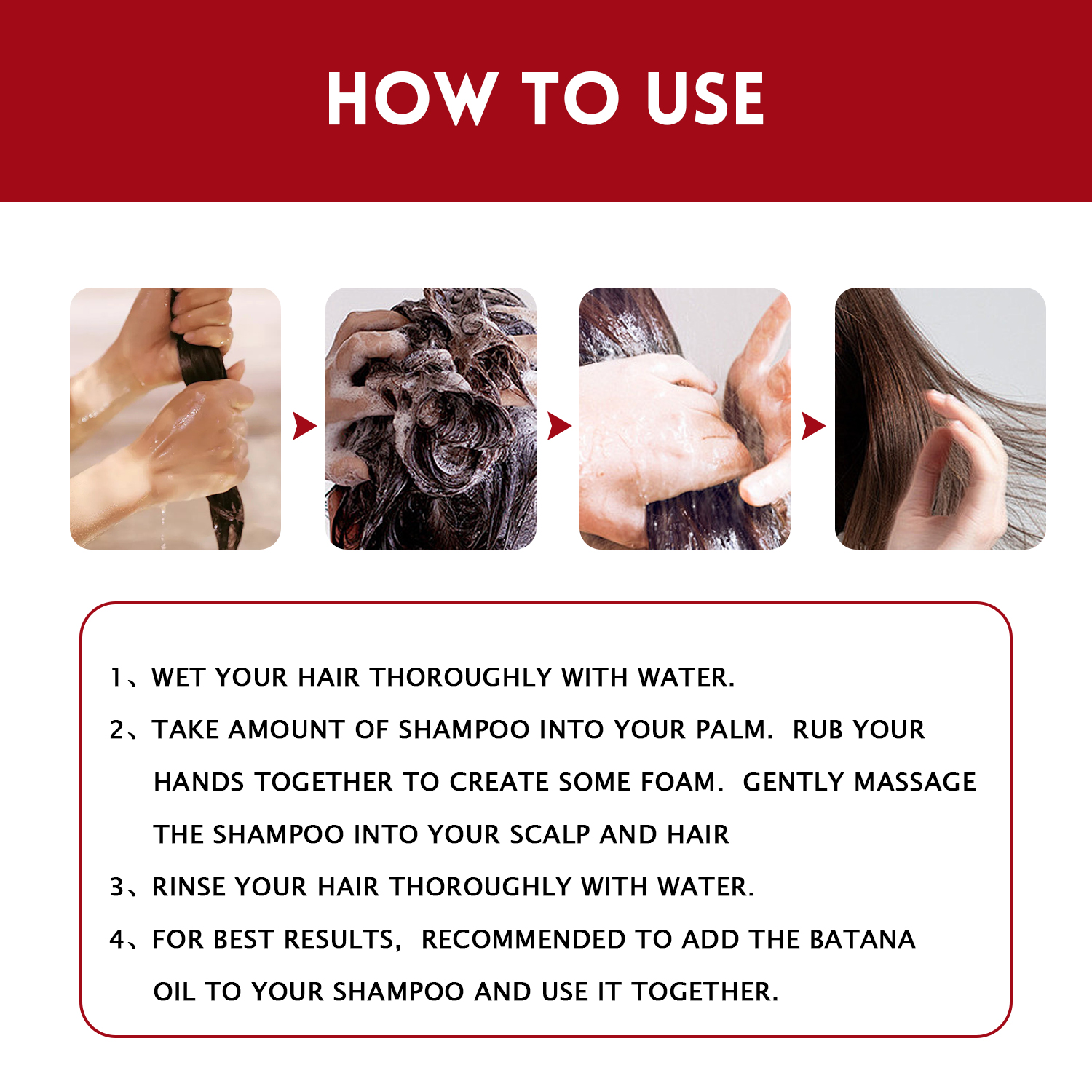 HOW TO USE

1、WET YOUR HAIR THOROUGHLY WITH WATER.

2、TAKE AMOUNT OF SHAMPOO INTO YOUR PALM. RUB YOUR HANDS TOGETHER TO CREATE SOME FOAM. GENTLY MASSAGE THE SHAMPOO INTO YOUR SCALP AND HAIR

3、RINSE YOUR HAIR THOROUGHLY WITH WATER.

4、FOR BEST RESULTS, RECOMMENDED TO ADD THE BATANA OIL TO YOUR SHAMPOO AND USE IT TOGETHER.