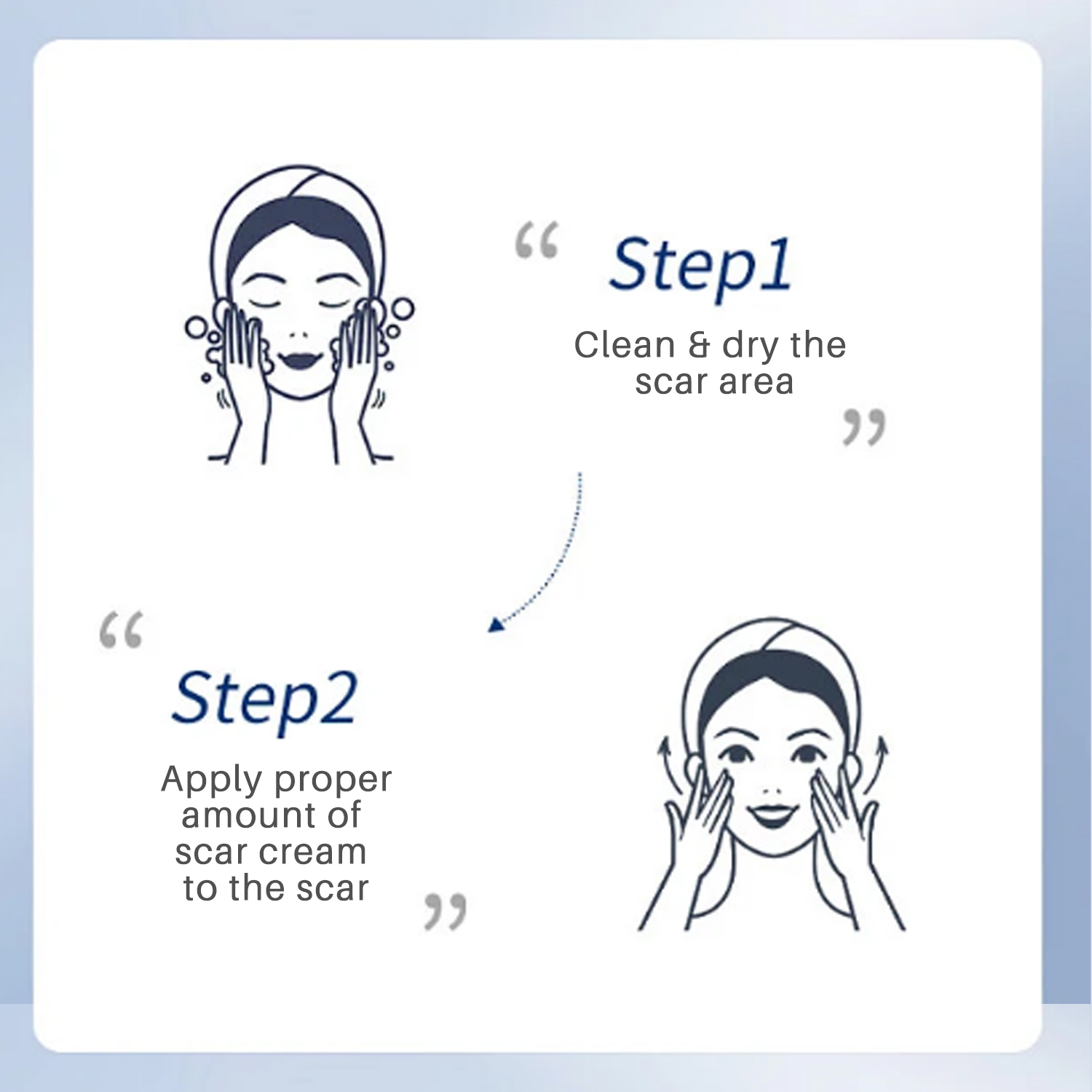 “ Step1

Clean & dry the scar area ”

“ Step2

Apply proper amount of scar cream to the scar ”