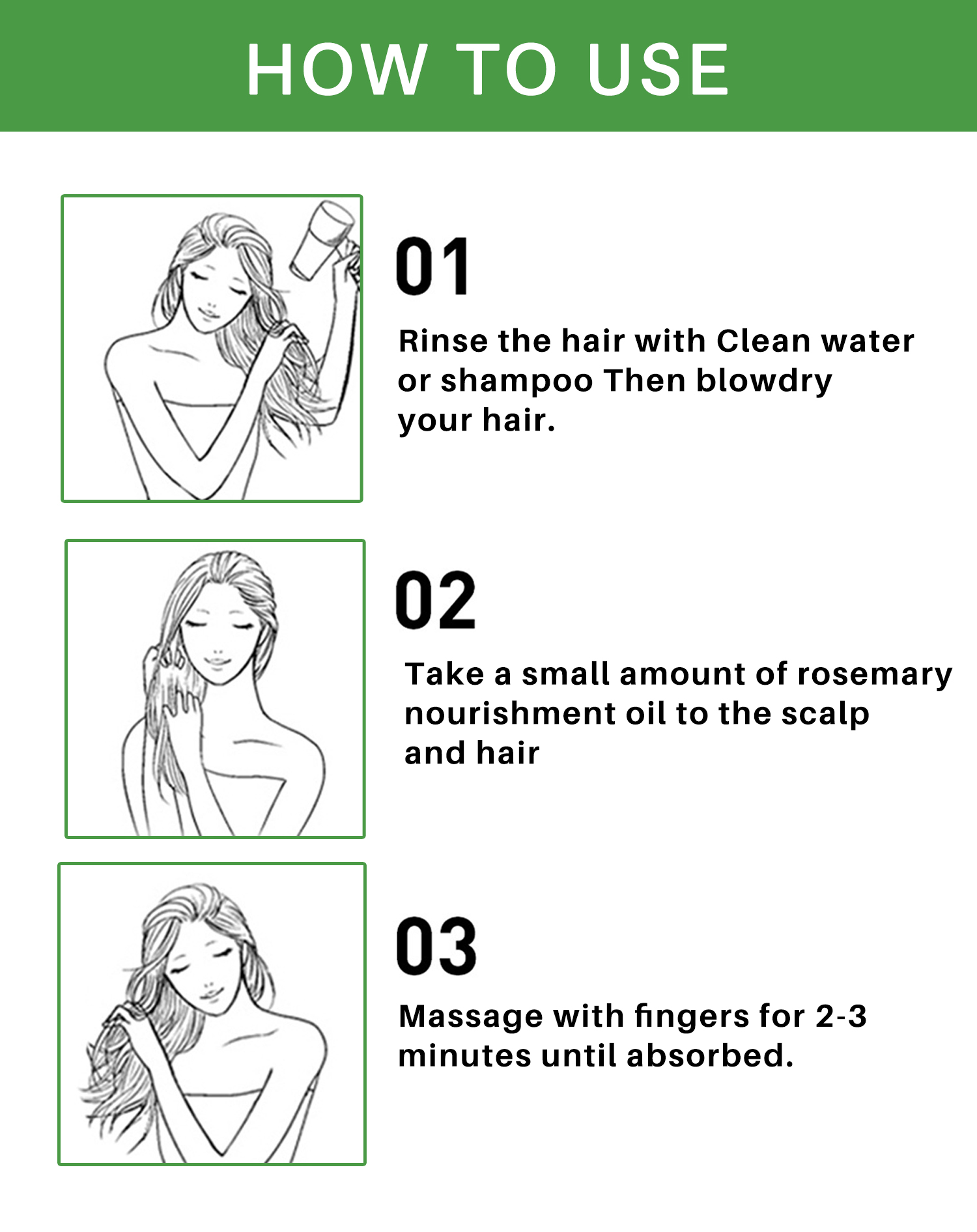 HOW TO USE

01

Rinse the hair with Clean water or shampoo Then blowdry your hair.

02

Take a small amount of rosemary nourishment oil to the scalp and hair

03

Massage with fingers for 2-3 minutes until absorbed.