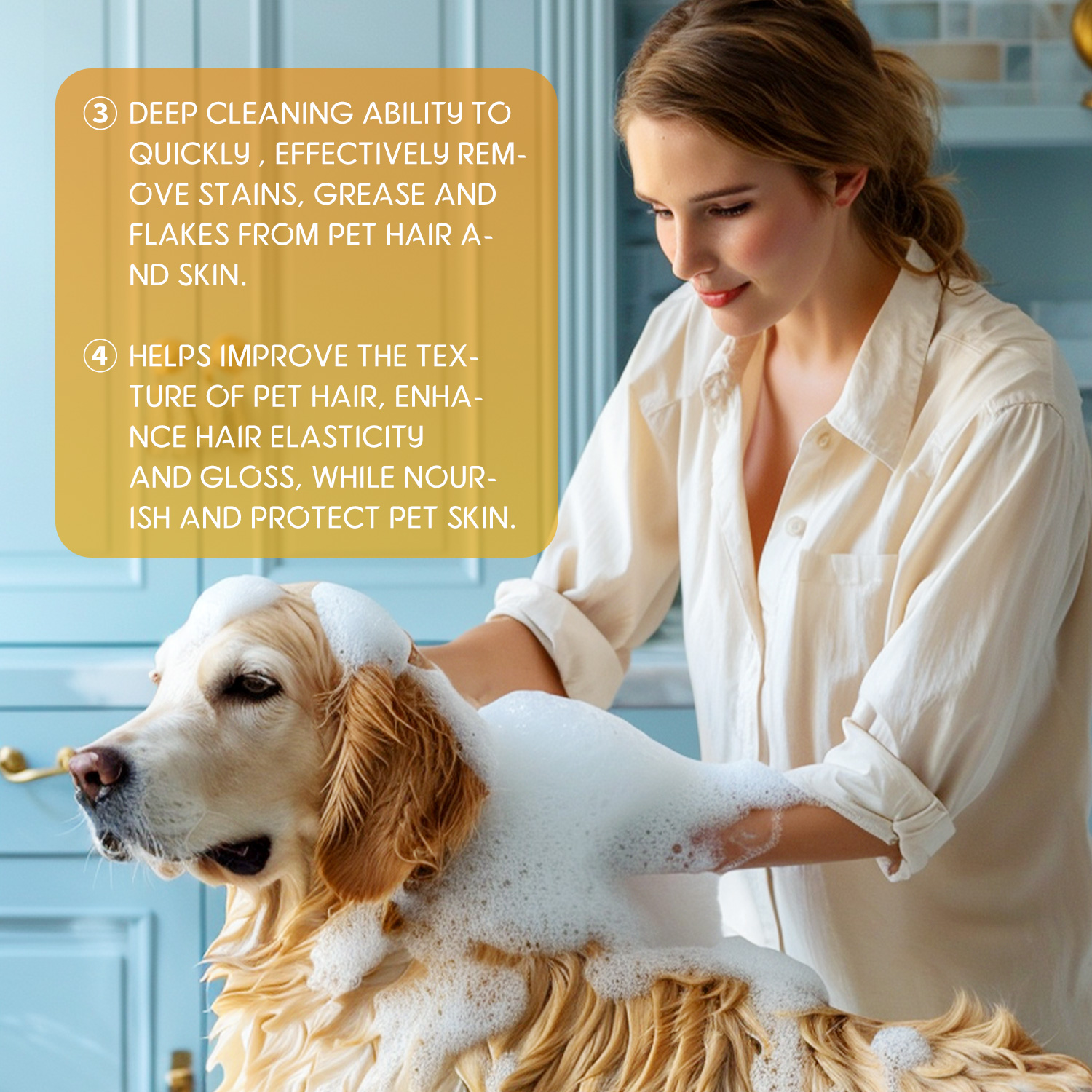 ③ DEEP CLEANING ABILITY TO QUICKLY , EFFECTIVELY REMOVE STAINS, GREASE AND FLAKES FROM PET HAIR AND SKIN.

④ HELPS IMPROVE THE TEXTURE OF PET HAIR, ENHANCE HAIR ELASTICITY AND GLOSS, WHILE NOURISH AND PROTECT PET SKIN.