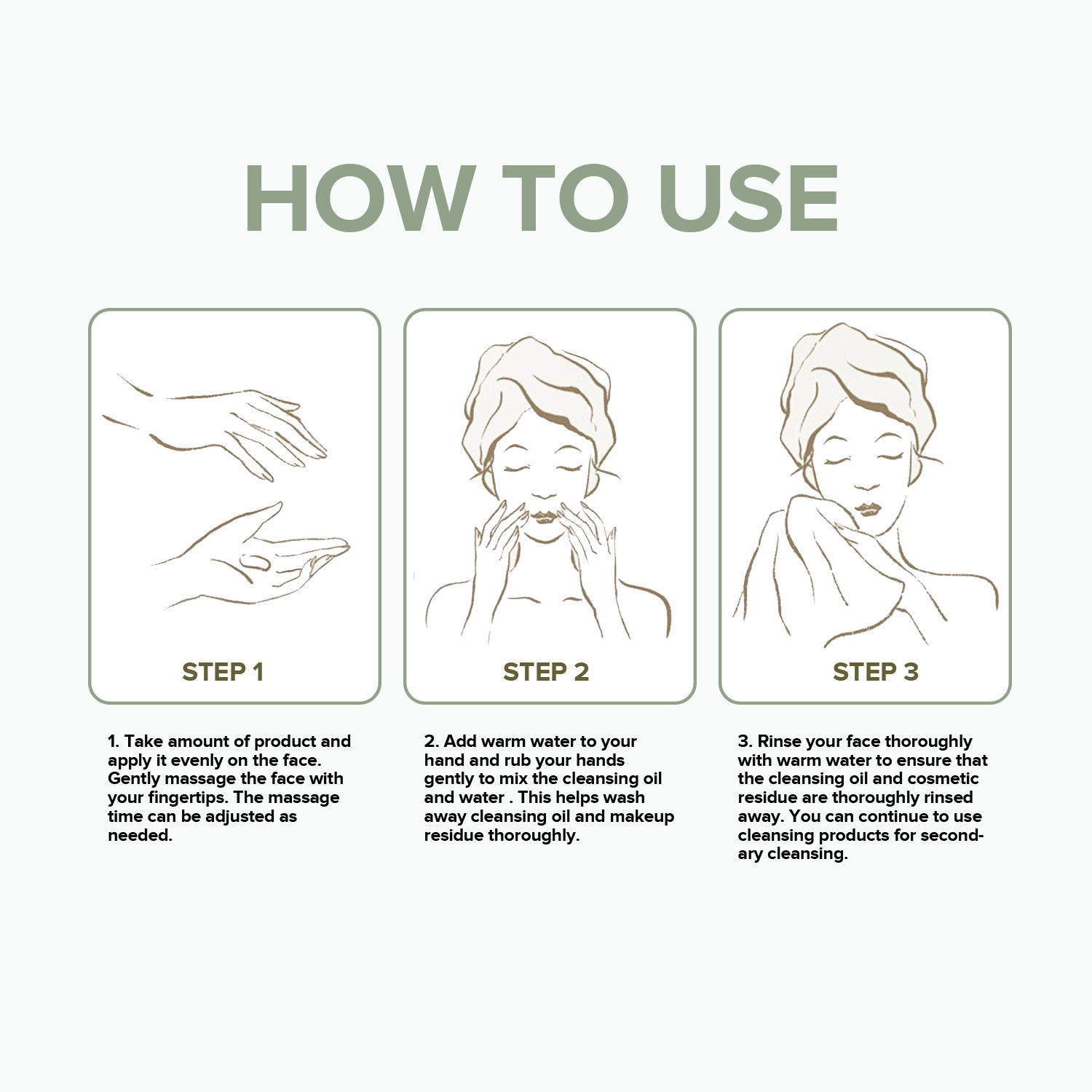 HOW TO USE

STEP 1

STEP 2

STEP 3

1. Take amount of product and apply it evenly on the face. Gently massage the face with your fingertips. The massage time can be adjusted as needed.

2. Add warm water to your hand and rub your hands gently to mix the cleansing oil and water . This helps wash away cleansing oil and makeup residue thoroughly.

3. Rinse your face thoroughly with warm water to ensure that the cleansing oil and cosmetic residue are thoroughly rinsed away. You can continue to use cleansing products for secondary cleansing.