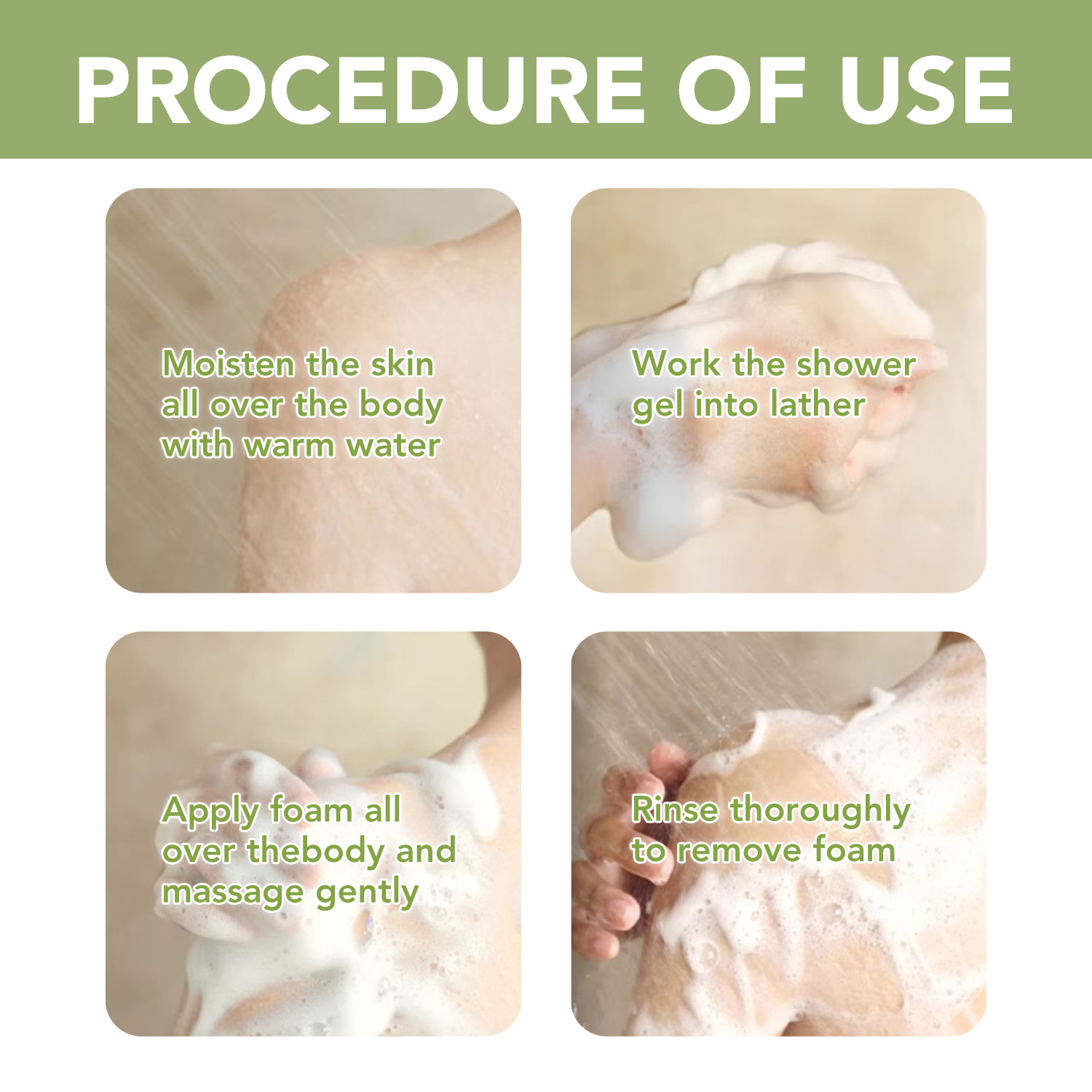 PROCEDURE OF USE

Moisten the skin all over the body with warm water

Work the shower gel into lather

Apply foam all over thebody and massage gently

Rinse thoroughly to remove foam