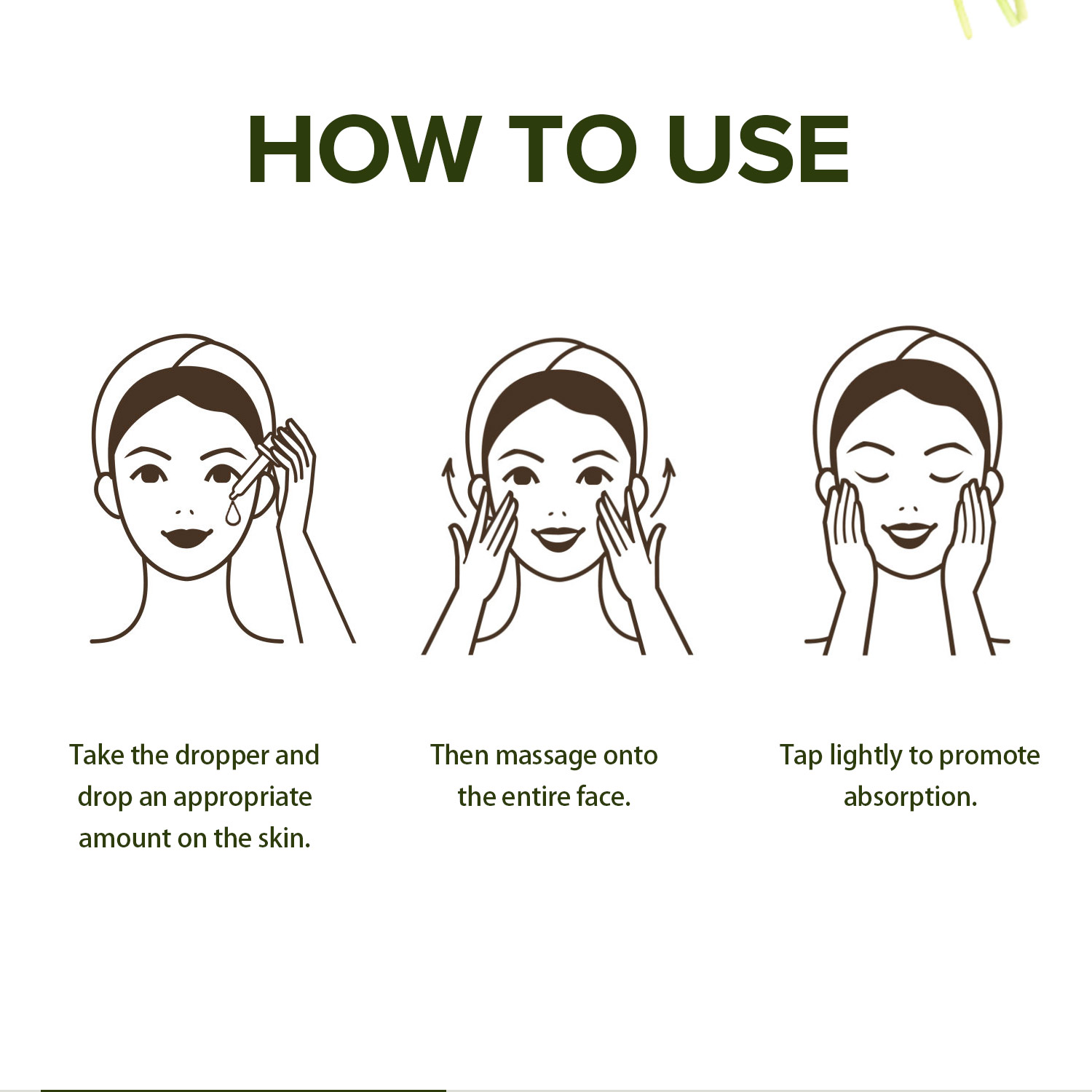 HOW TO USE

Take the dropper and drop an appropriate amount on the skin.

Then massage onto the entire face.

Tap lightly to promote absorption.