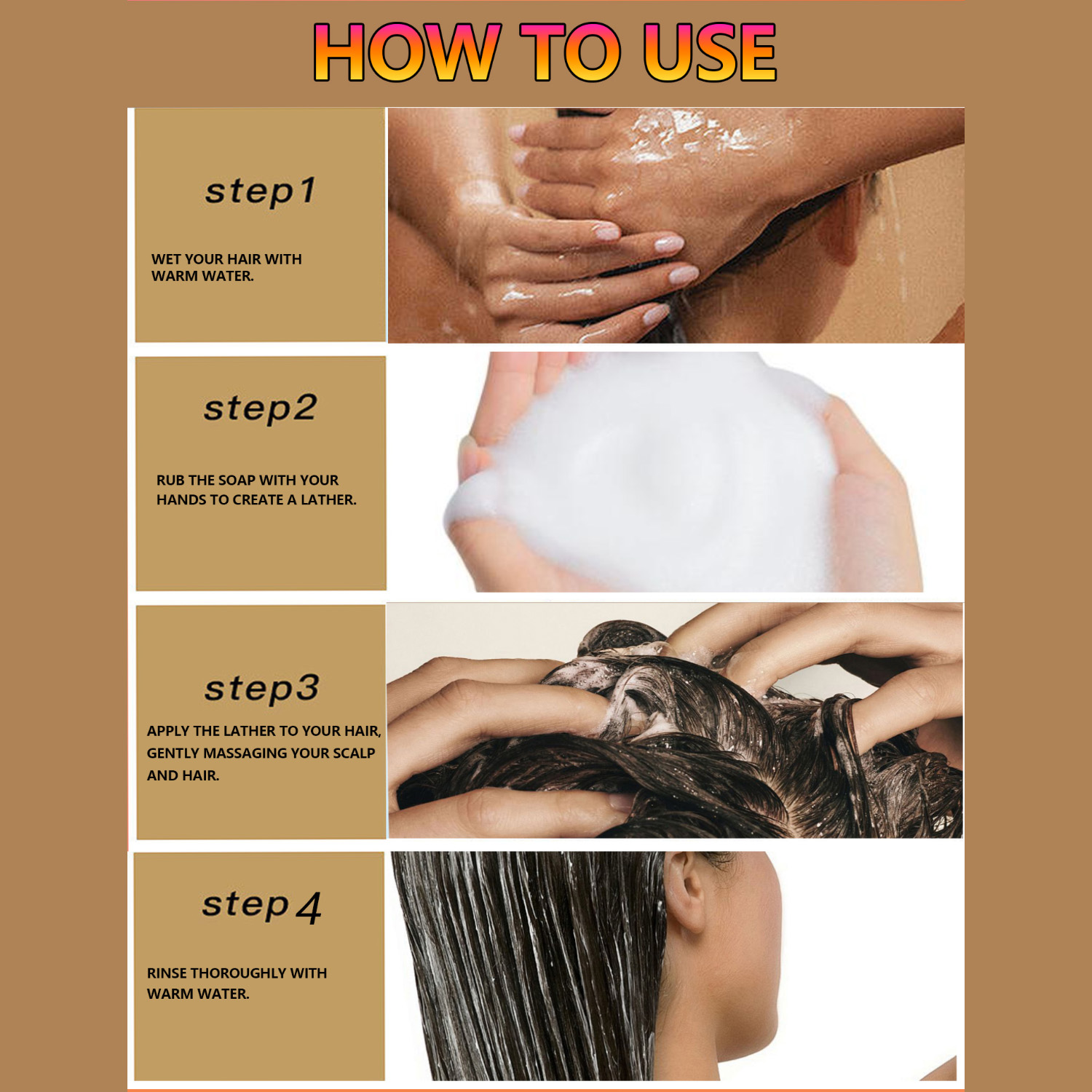 HOW TO USE

step1

WET YOUR HAIR WITH WARM WATER.

step2

RUB THE SOAP WITH YOUR HANDS TO CREATE A LATHER.

step3

APPLY THE LATHER TO YOUR HAIR, GENTLY MASSAGING YOUR SCALP AND HAIR.

step4

RINSE THOROUGHLY WITH WARM WATER.